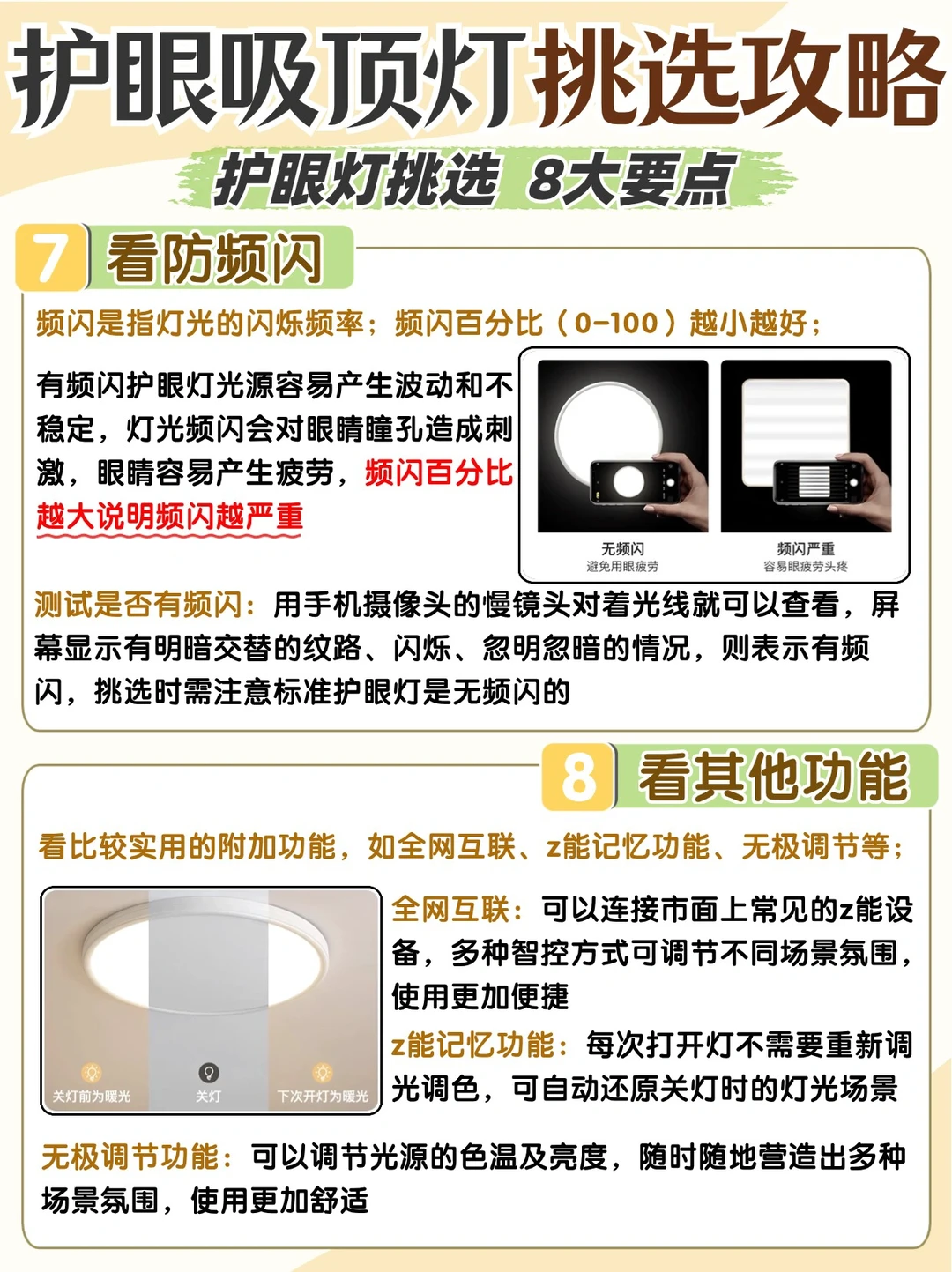 护眼吸顶灯挑选攻略

护眼灯挑选 8大要点

7 看防频闪

频闪是指灯光的闪烁频率；频闪百分比（0-100）越小越好；

有频闪护眼灯光源容易产生波动和不稳定，灯光频闪会对眼睛瞳孔造成刺激，眼睛容易产生疲劳，频闪百分比越大说明频闪越严重

无频闪
避免用眼疲劳

频闪严重
容易眼疲劳头疼

测试是否有频闪：用手机摄像头的慢镜头对着光线就可以查看，屏幕显示有明暗交替的纹路、闪烁、忽明忽暗的情况，则表示有频闪，挑选时需注意标准护眼灯是无频闪的

8 看其他功能

看比较实用的附加功能，如全网互联、z能记忆功能、无极调节等；

关灯前为暖光
关灯
下次开灯为暖光

全网互联：可以连接市面上常见的z能设备，多种智控方式可调节不同场景氛围，使用更加便捷

z能记忆功能：每次打开灯不需要重新调光调色，可自动还原关灯时的灯光场景

无极调节功能：可以调节光源的色温及亮度，随时随地营造出多种场景氛围，使用更加舒适