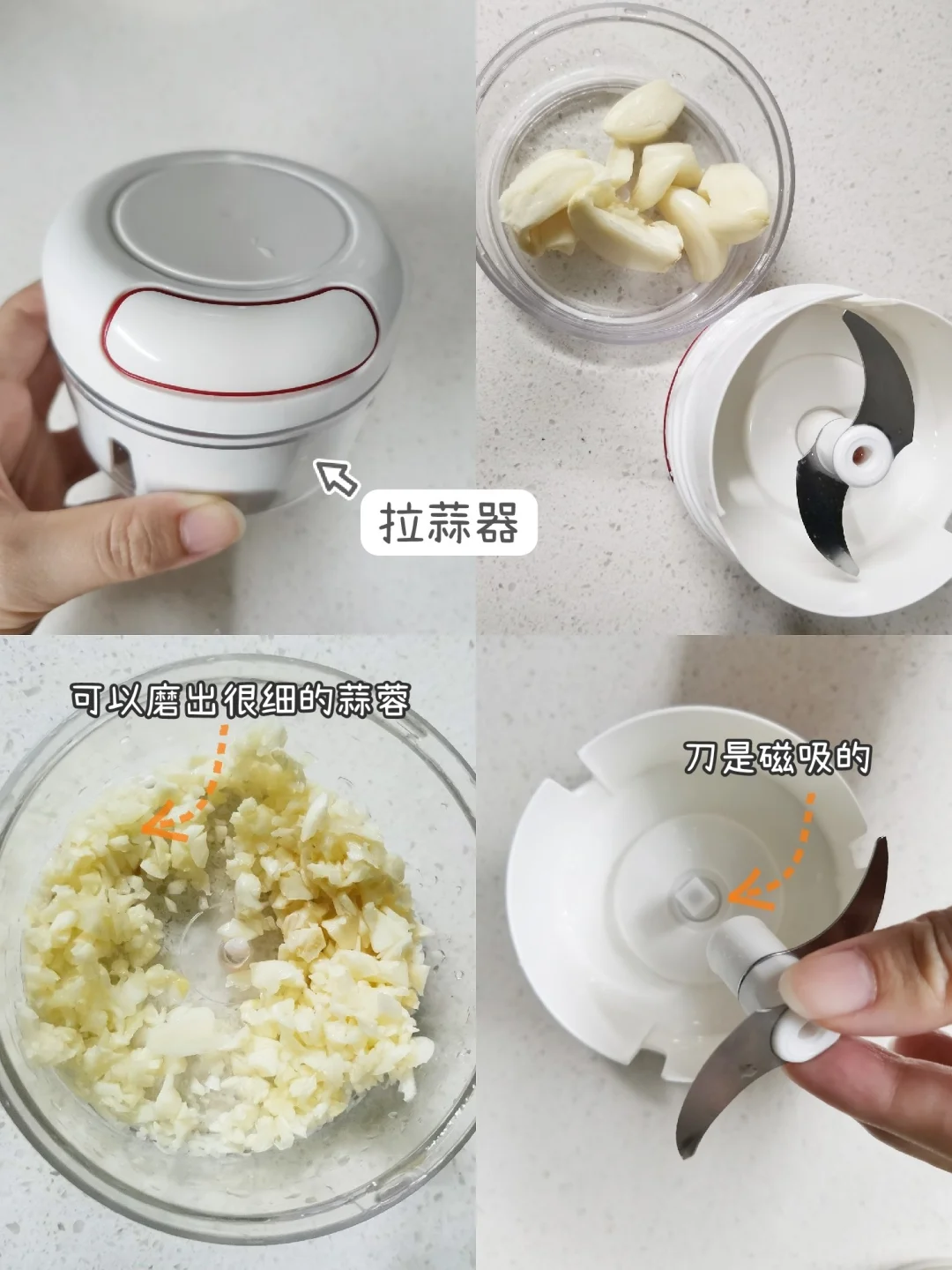 拉蒜器

可以磨出很细的蒜蓉

刀是磁吸的