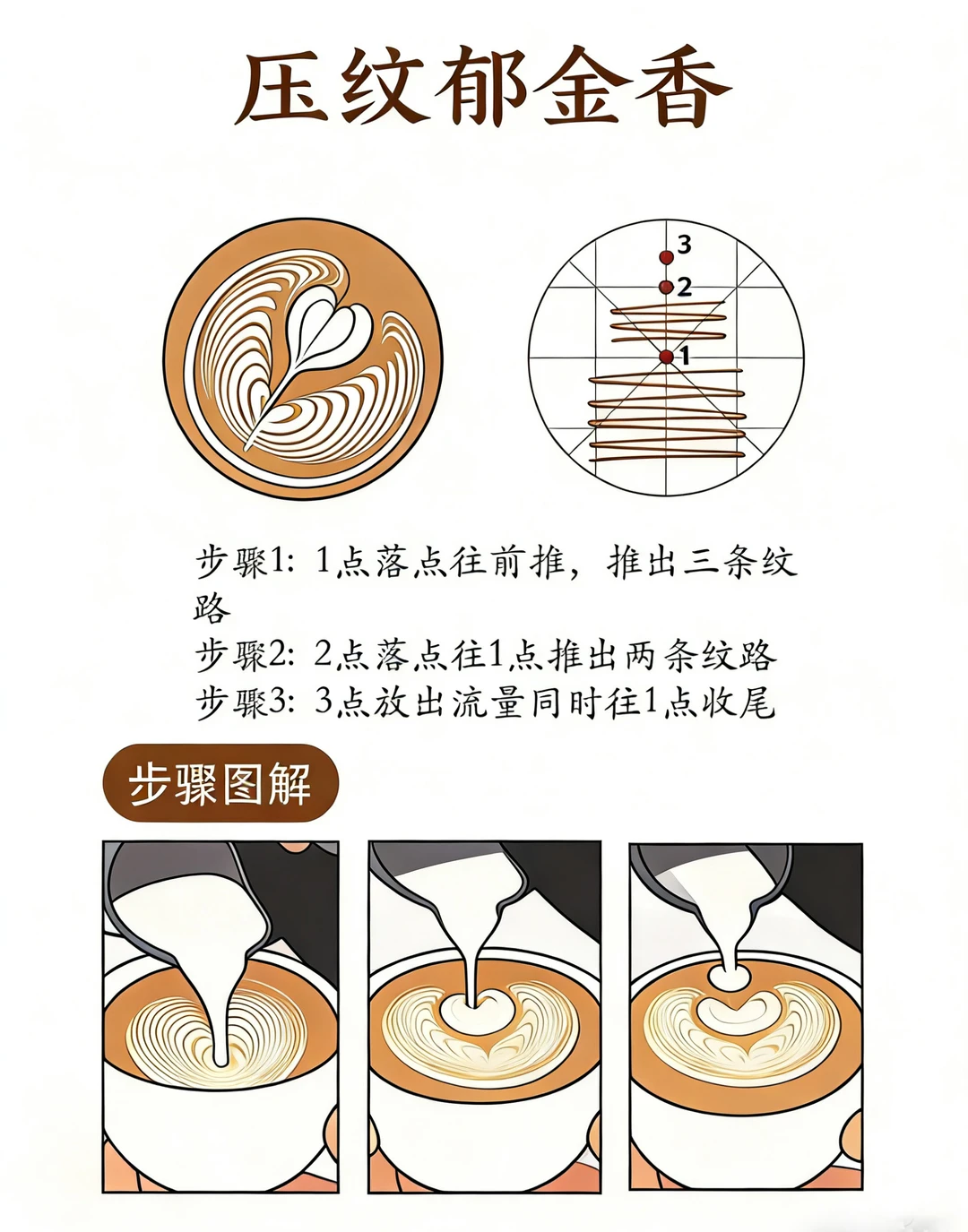 压纹郁金香

3
2
1

步骤1: 1点落点往前推，推出三条纹路
步骤2: 2点落点往1点推出两条纹路
步骤3: 3点放出流量同时往1点收尾

步骤图解