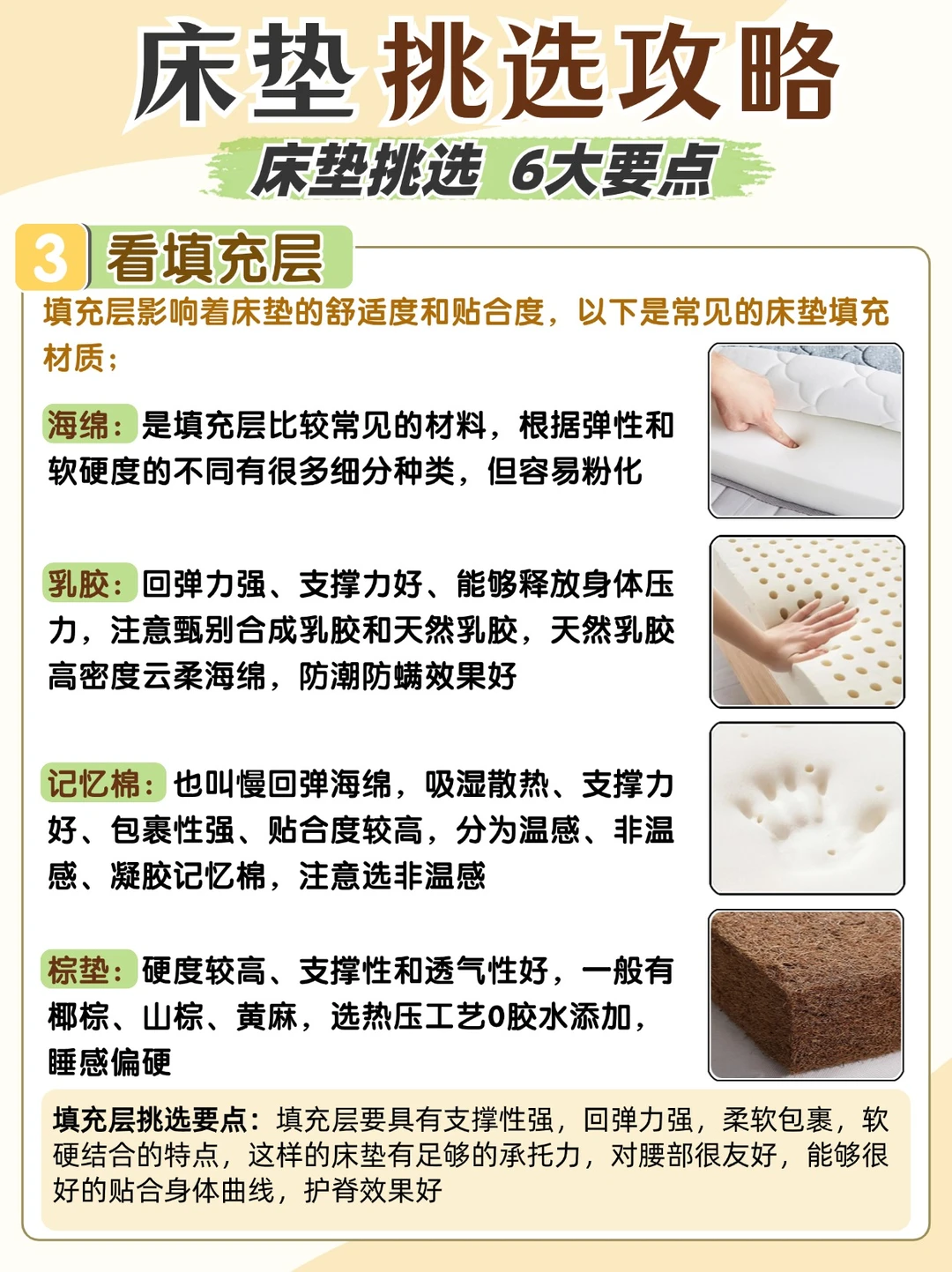 床垫挑选攻略

床垫挑选 6大要点

3 看填充层

填充层影响着床垫的舒适度和贴合度，以下是常见的床垫填充材质；

海绵：是填充层比较常见的材料，根据弹性和软硬度的不同有很多细分种类，但容易粉化

乳胶：回弹力强、支撑力好、能够释放身体压力，注意甄别合成乳胶和天然乳胶，天然乳胶高密度云柔海绵，防潮防螨效果好

记忆棉：也叫慢回弹海绵，吸湿散热、支撑力好、包裹性强、贴合度较高，分为温感、非温感、凝胶记忆棉，注意选非温感

棕垫：硬度较高、支撑性和透气性好，一般有椰棕、山棕、黄麻，选热压工艺0胶水添加，睡感偏硬

填充层挑选要点：填充层要具有支撑性强，回弹力强，柔软包裹，软硬结合的特点，这样的床垫有足够的承托力，对腰部很友好，能够很好的贴合身体曲线，护脊效果好