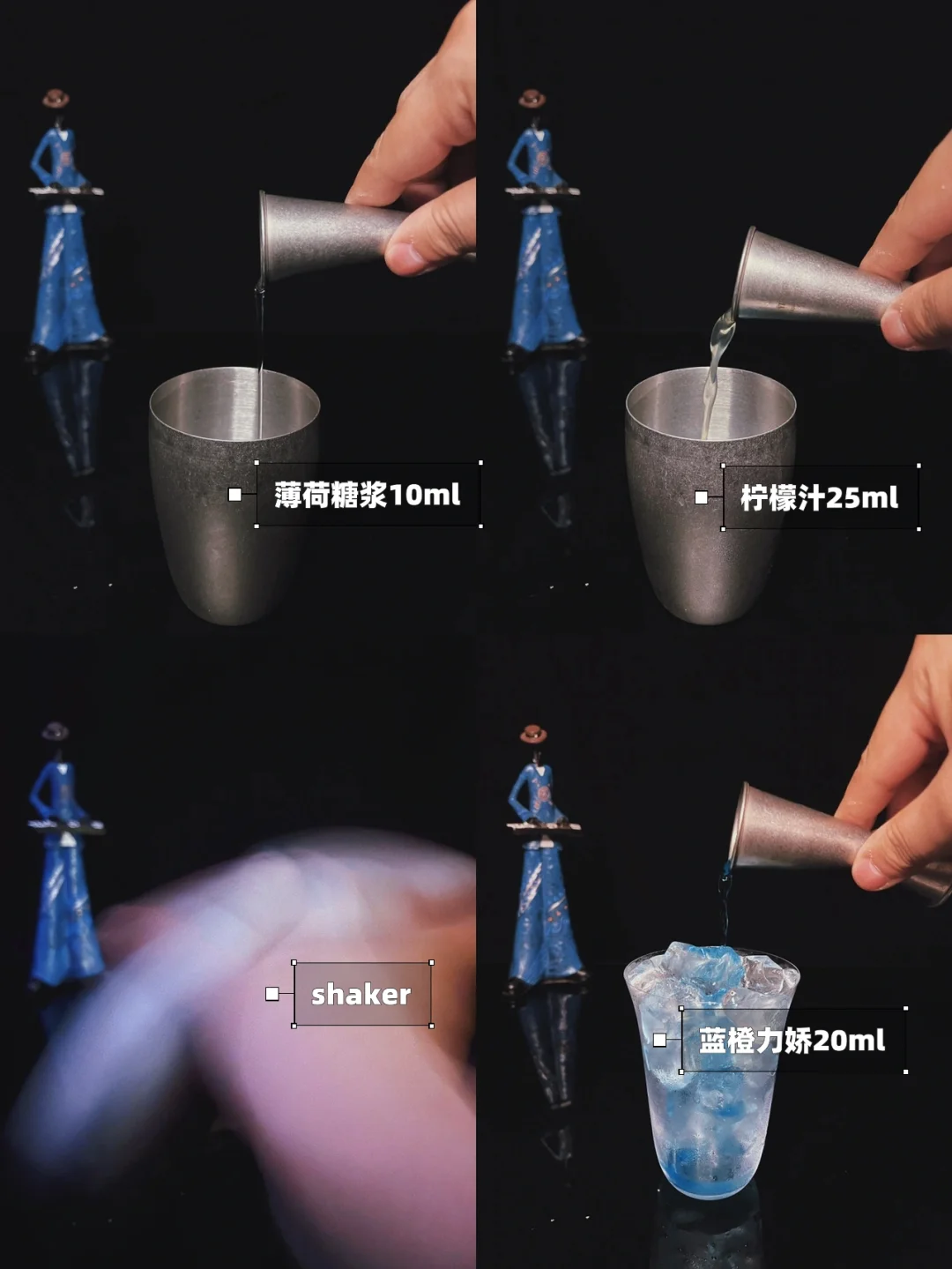 薄荷糖浆10ml

柠檬汁25ml

shaker

蓝橙力娇20ml