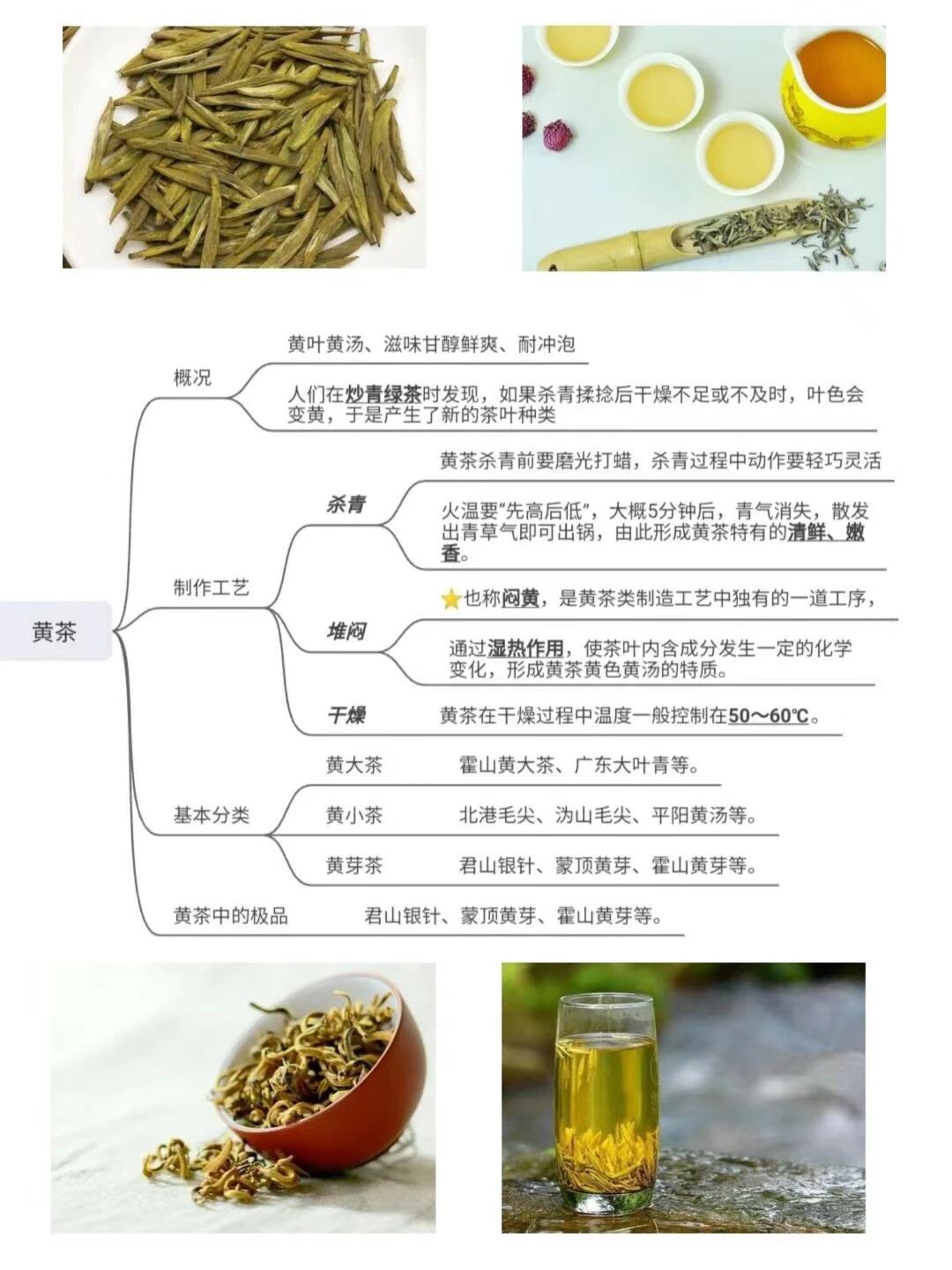 黄茶

概况

黄叶黄汤、滋味甘醇鲜爽、耐冲泡

人们在炒青绿茶时发现，如果杀青揉捻后干燥不足或不及时，叶色会变黄，于是产生了新的茶叶种类

制作工艺

杀青

黄茶杀青前要磨光打蜡，杀青过程中动作要轻巧灵活

火温要“先高后低”，大概5分钟后，青气消失，散发出青草气即可出锅，由此形成黄茶特有的清鲜、嫩香。

堆闷

也称闷黄，是黄茶类制造工艺中独有的一道工序，

通过湿热作用，使茶叶内含成分发生一定的化学变化，形成黄茶黄色黄汤的特质。

干燥

黄茶在干燥过程中温度一般控制在50～60℃。

基本分类

黄大茶 霍山黄大茶、广东大叶青等。

黄小茶 北港毛尖、沩山毛尖、平阳黄汤等。

黄芽茶 君山银针、蒙顶黄芽、霍山黄芽等。

黄茶中的极品 君山银针、蒙顶黄芽、霍山黄芽等。