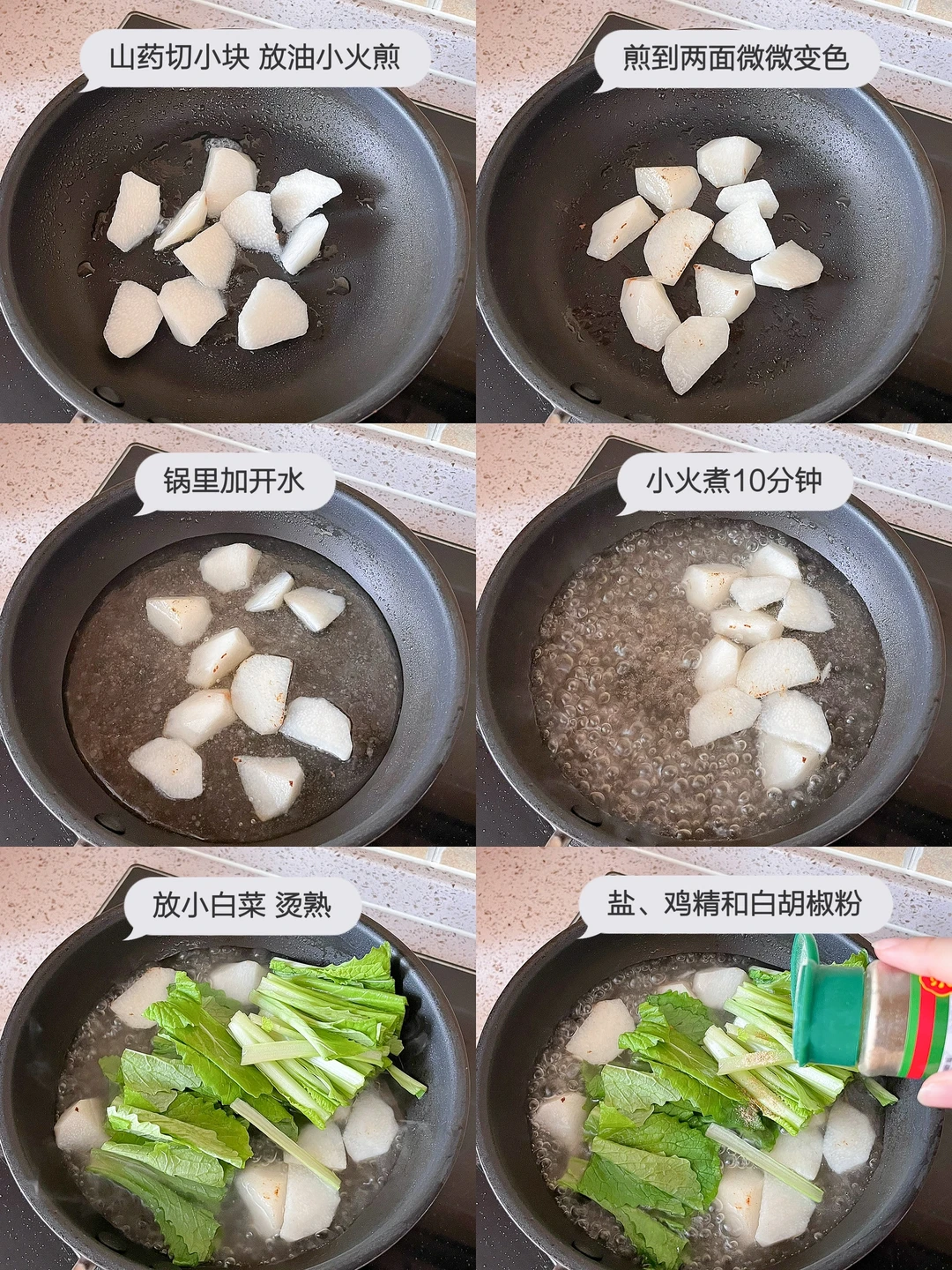 山药切小块 放油小火煎

煎到两面微微变色

锅里加开水

小火煮10分钟

放小白菜 烫熟

盐、鸡精和白胡椒粉