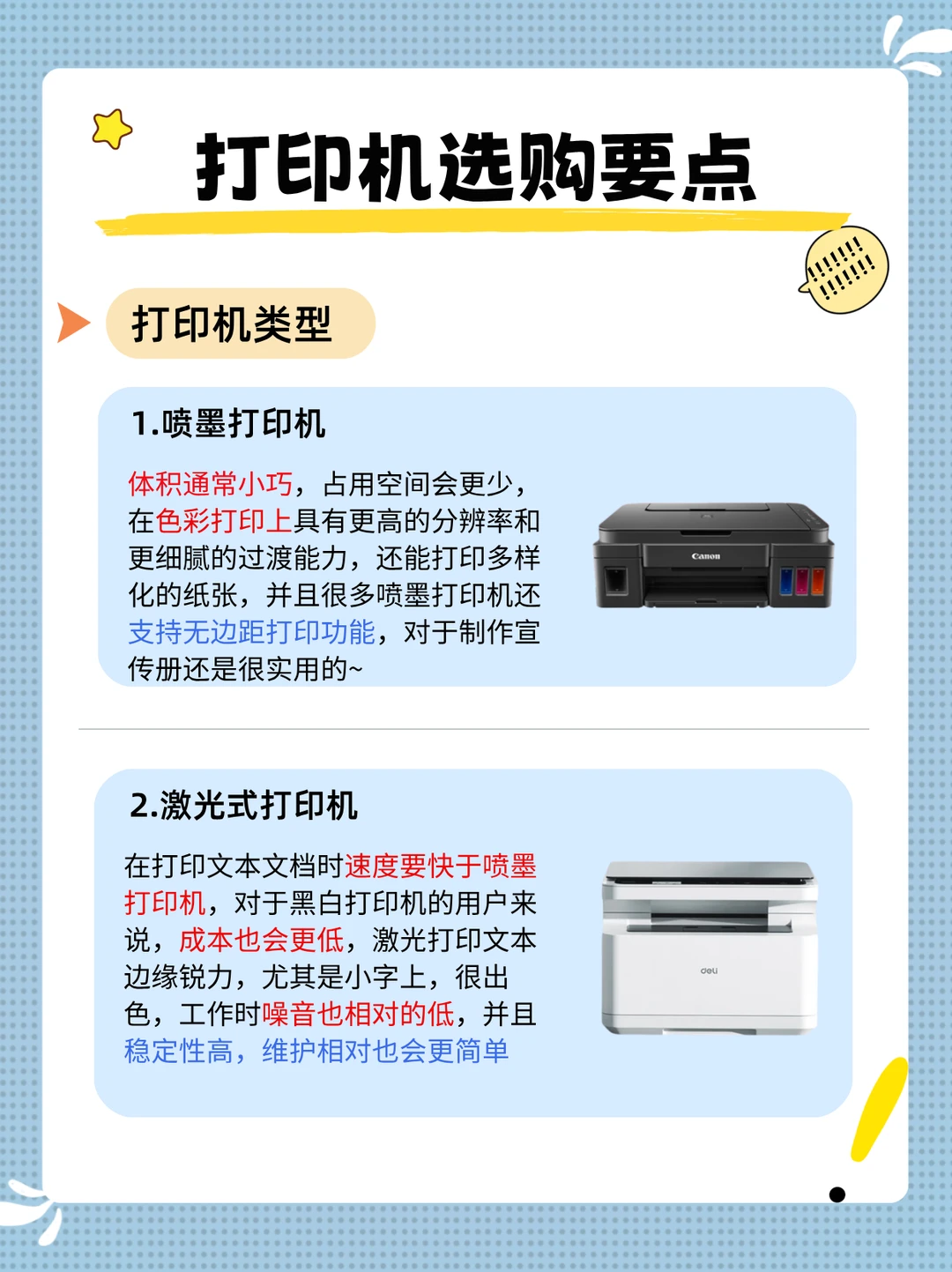 打印机选购要点

!!!!!!!
!!!!!!!

打印机类型

1.喷墨打印机

体积通常小巧，占用空间会更少，在色彩打印上具有更高的分辨率和更细腻的过渡能力，还能打印多样化的纸张，并且很多喷墨打印机还支持无边距打印功能，对于制作宣传册还是很实用的~

Canon

2.激光式打印机

在打印文本文档时速度要快于喷墨打印机，对于黑白打印机的用户来说，成本也会更低，激光打印文本边缘锐力，尤其是小字上，很出色，工作时噪音也相对的低，并且稳定性高，维护相对也会更简单

deli