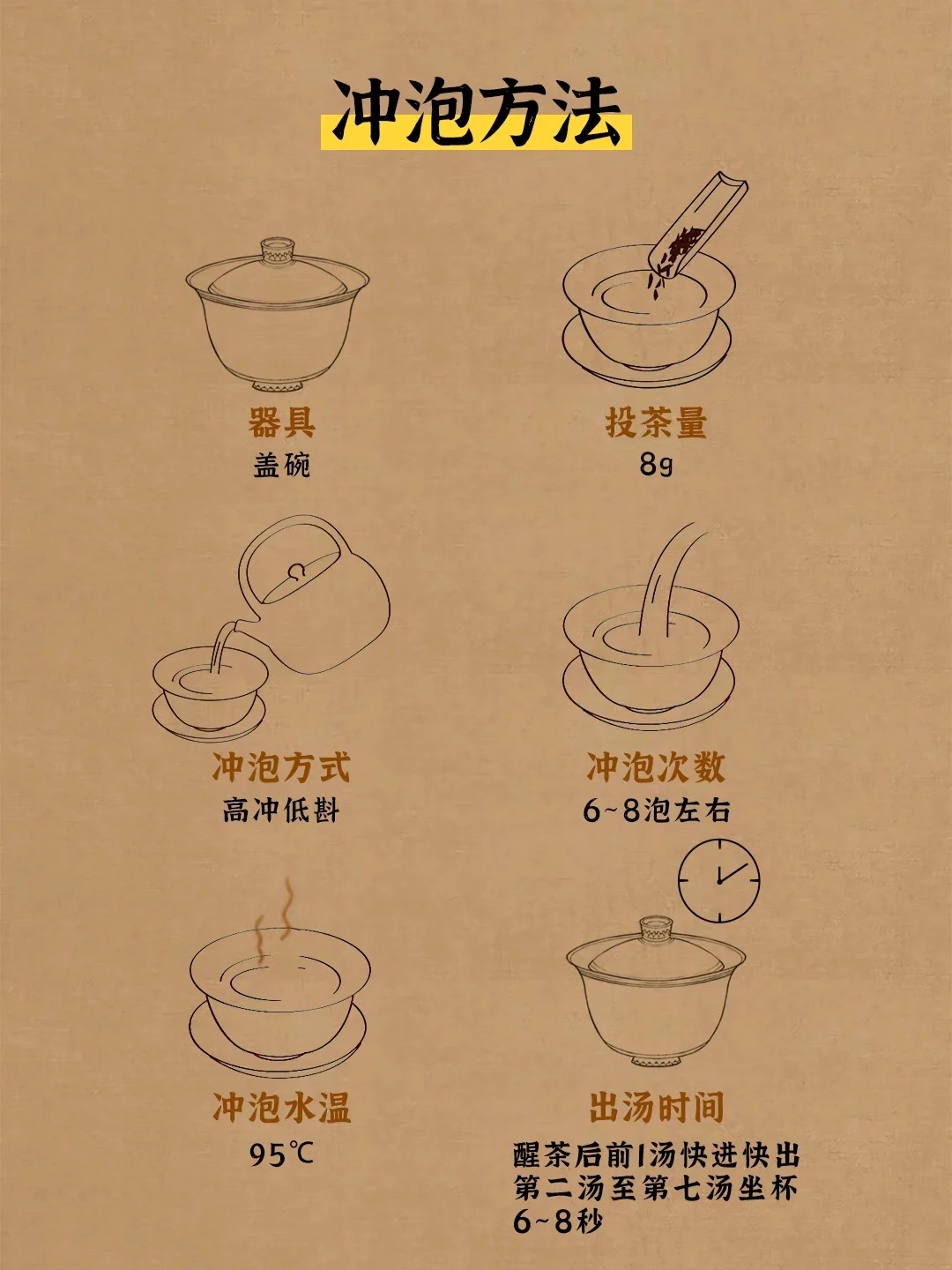 冲泡方法

器具
盖碗

投茶量
8g

冲泡方式
高冲低斟

冲泡次数
6~8泡左右

冲泡水温
95℃

出汤时间
醒茶后前1汤快进快出
第二汤至第七汤坐杯
6~8秒