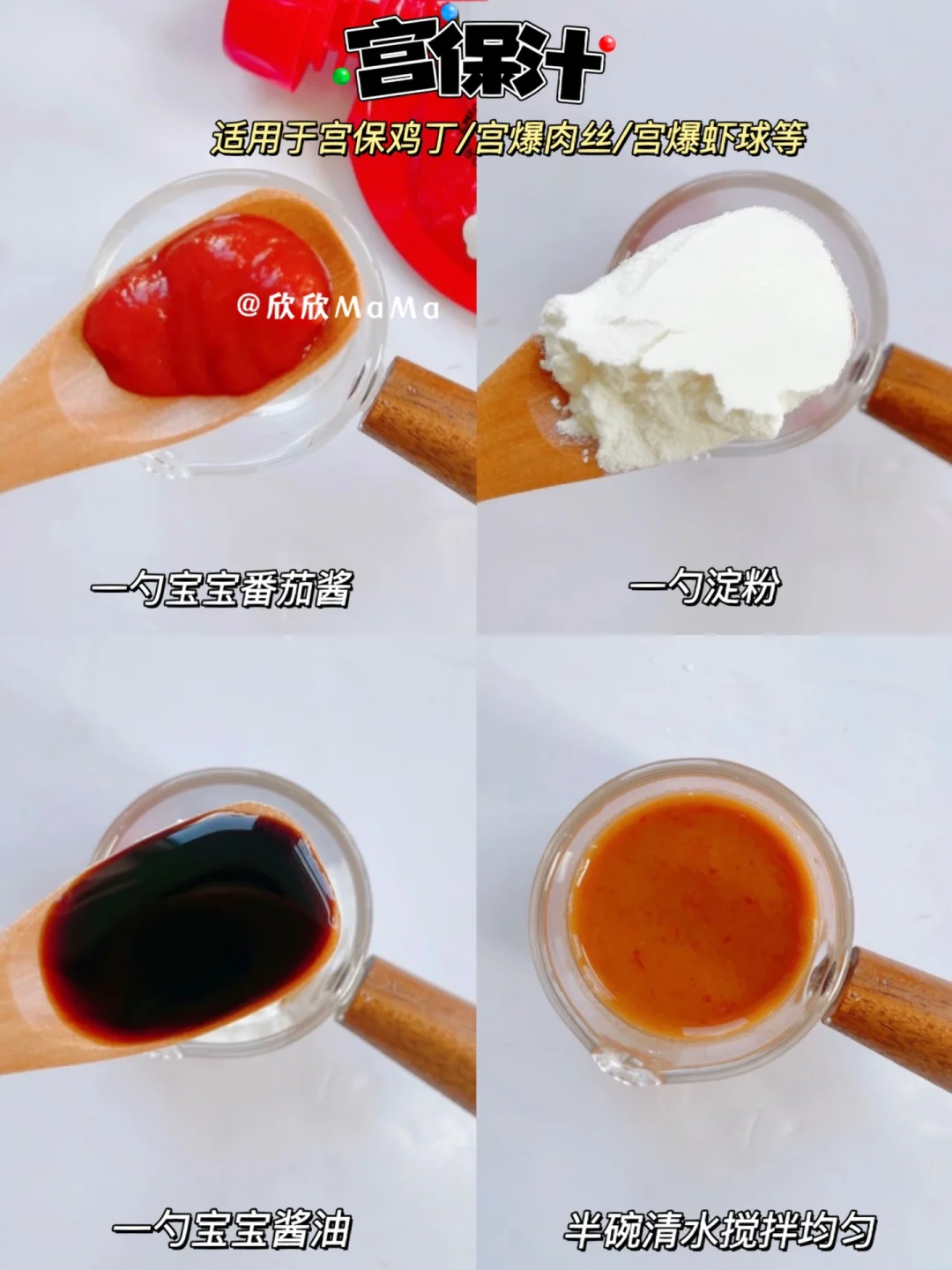 宫保汁

适用于宫保鸡丁/宫爆肉丝/宫爆虾球等

@欣欣MaMa

一勺宝宝番茄酱

一勺淀粉

一勺宝宝酱油

半碗清水搅拌均匀