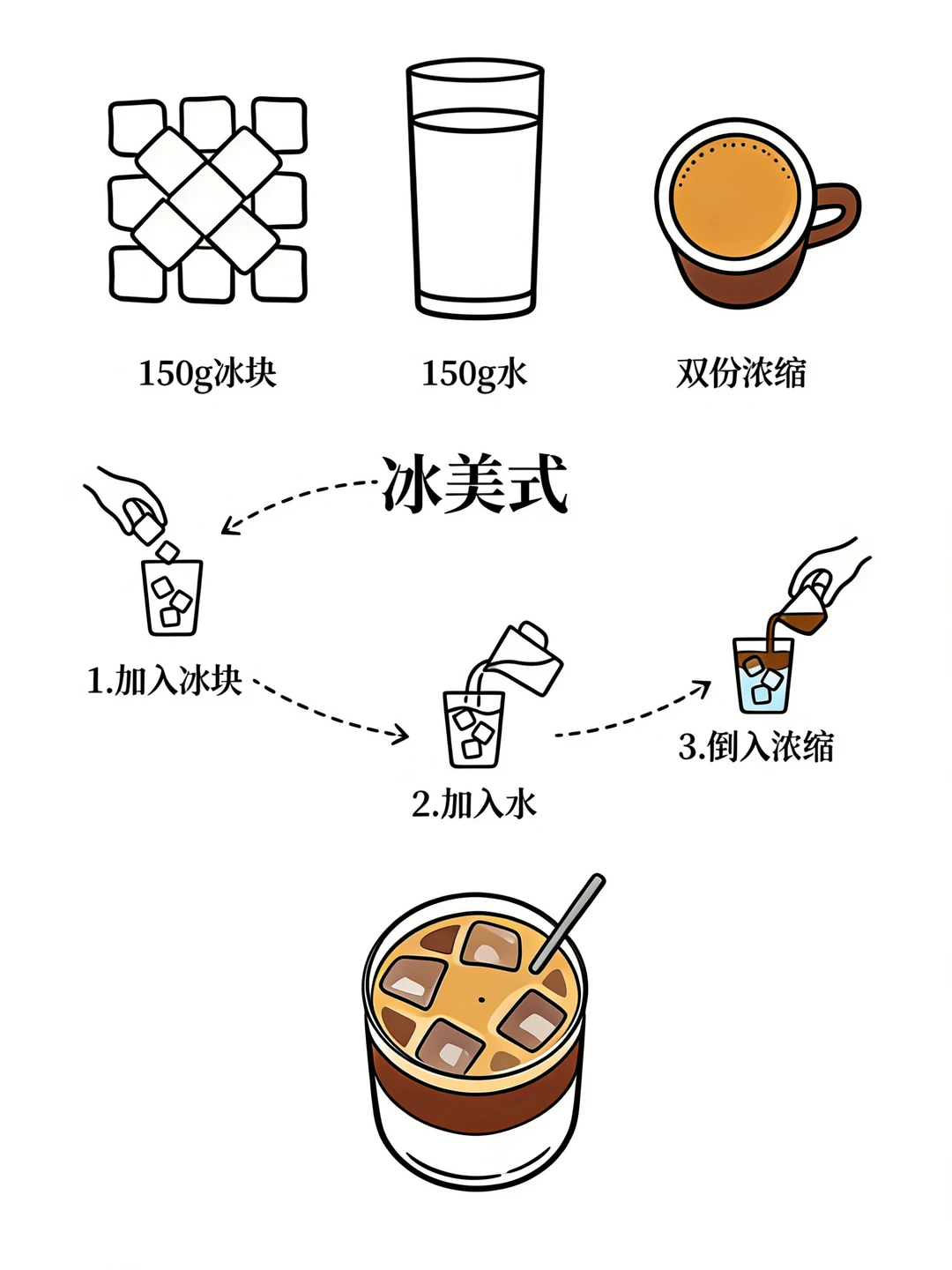 150g冰块

150g水

双份浓缩

冰美式

1.加入冰块

2.加入水

3.倒入浓缩