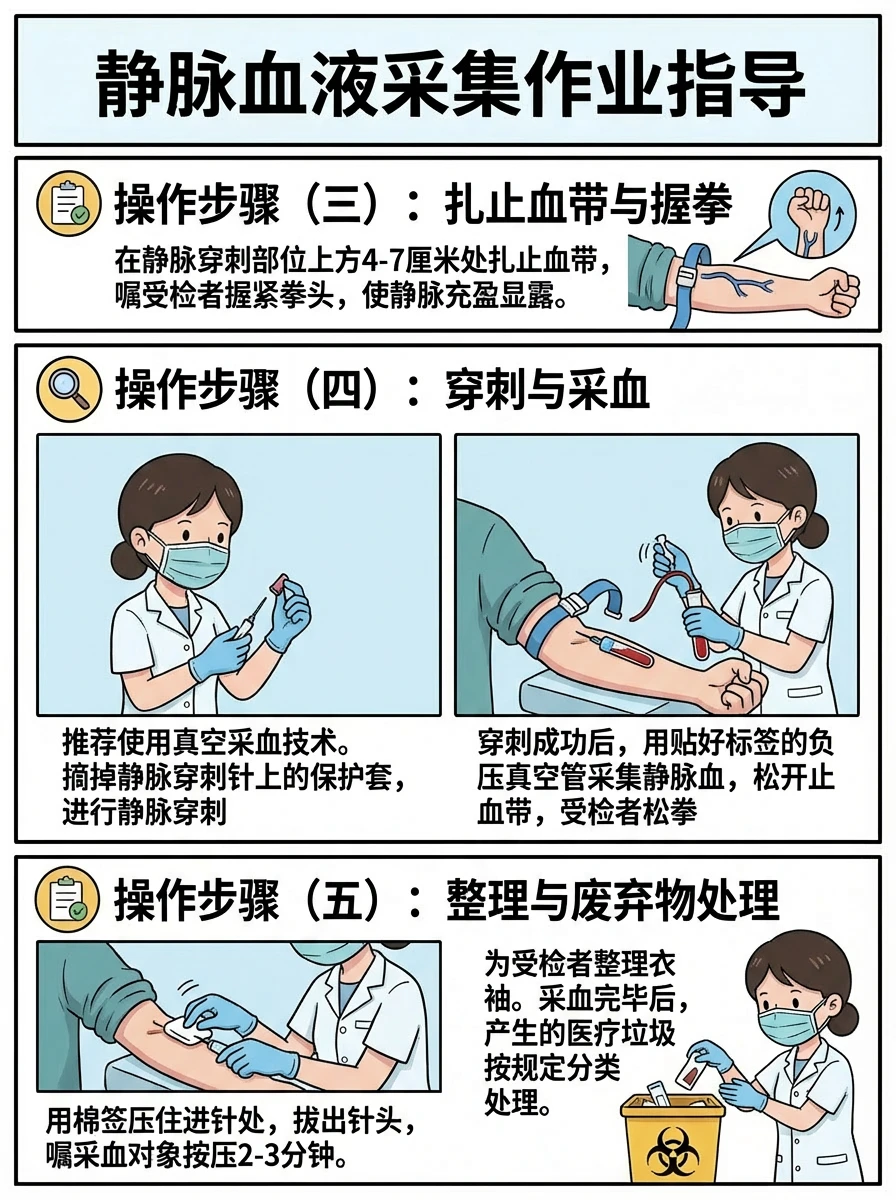 静脉血液采集作业指导

操作步骤（三）：扎止血带与握拳

在静脉穿刺部位上方4-7厘米处扎止血带，嘱受检者握紧拳头，使静脉充盈显露。

操作步骤（四）：穿刺与采血

推荐使用真空采血技术。摘掉静脉穿刺针上的保护套，进行静脉穿刺

穿刺成功后，用贴好标签的负压真空管采集静脉血，松开止血带，受检者松拳

操作步骤（五）：整理与废弃物处理

用棉签压住进针处，拔出针头，嘱采血对象按压2-3分钟。

为受检者整理衣袖。采血完毕后，产生的医疗垃圾按规定分类处理。