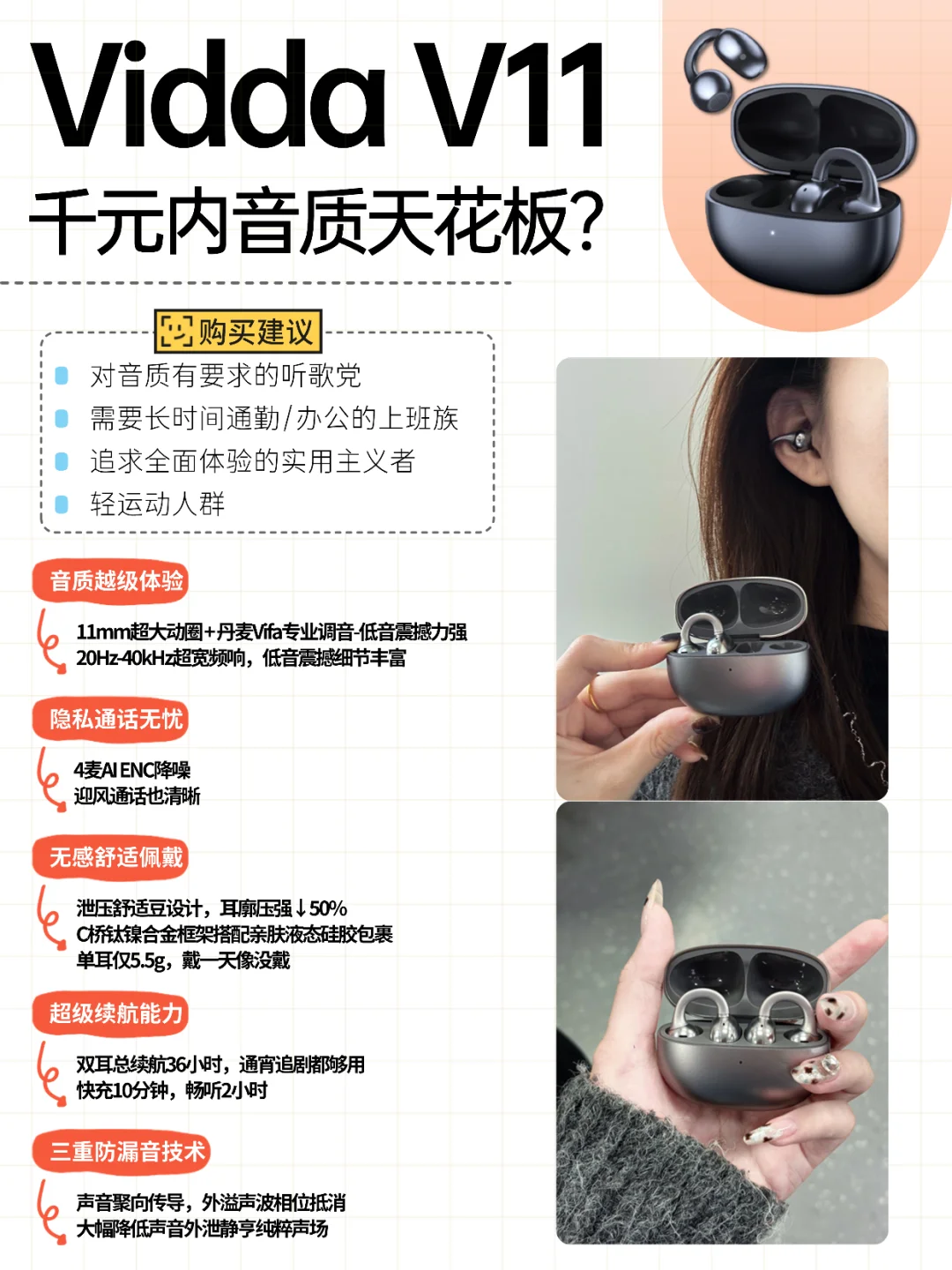 Vidda V11
千元内音质天花板?

购买建议
对音质有要求的听歌党
需要长时间通勤/办公的上班族
追求全面体验的实用主义者
轻运动人群

音质越级体验
11mm超大动圈+丹麦Vifa专业调音-低音震撼力强
20Hz-40kHz超宽频响，低音震撼细节丰富

隐私通话无忧
4麦AI ENC降噪
迎风通话也清晰

无感舒适佩戴
泄压舒适豆设计，耳廓压强↓50%
C桥钛镍合金框架搭配亲肤液态硅胶包裹
单耳仅5.5g，戴一天像没戴

超级续航能力
双耳总续航36小时，通宵追剧都够用
快充10分钟，畅听2小时

三重防漏音技术
声音聚向传导，外溢声波相位抵消
大幅降低声音外泄静享纯粹声场