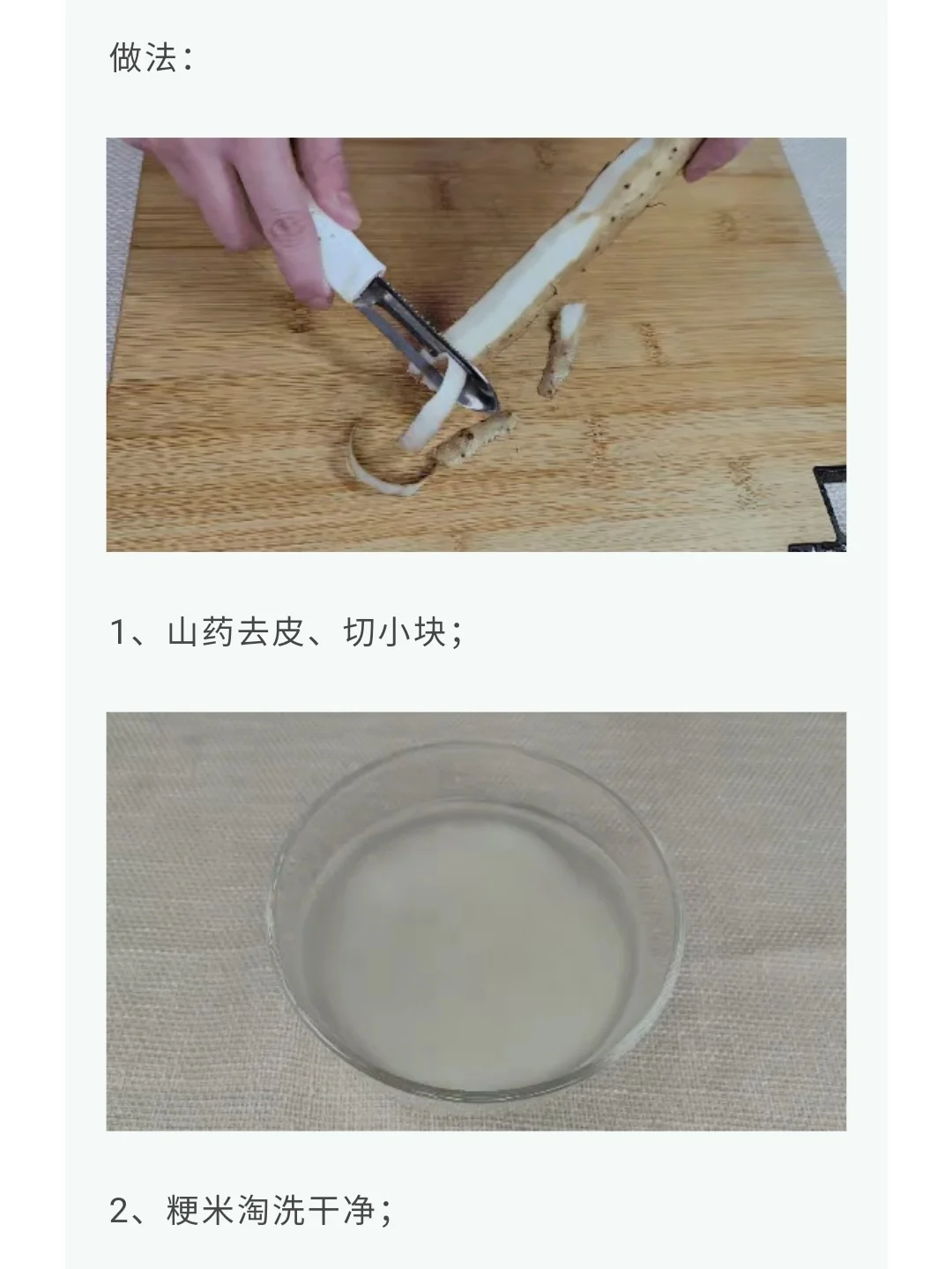 做法：

1、山药去皮、切小块；

2、粳米淘洗干净；