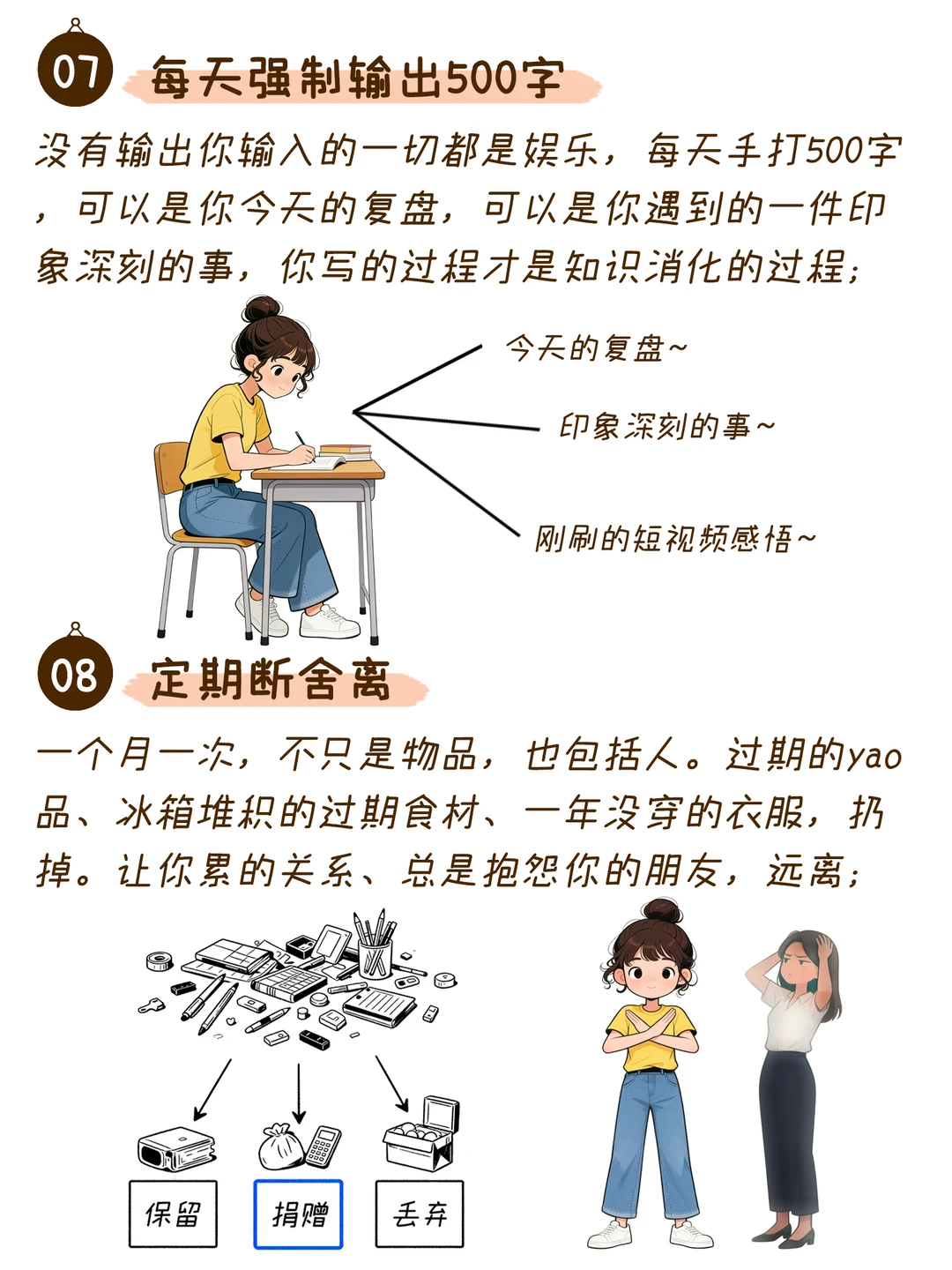 07 每天强制输出500字

没有输出你输入的一切都是娱乐，每天手打500字，可以是你今天的复盘，可以是你遇到的一件印象深刻的事，你写的过程才是知识消化的过程；

今天的复盘~

印象深刻的事~

刚刷的短视频感悟~

08 定期断舍离

一个月一次，不只是物品，也包括人。过期的yao品、冰箱堆积的过期食材、一年没穿的衣服，扔掉。让你累的关系、总是抱怨你的朋友，远离；

保留

捐赠

丢弃