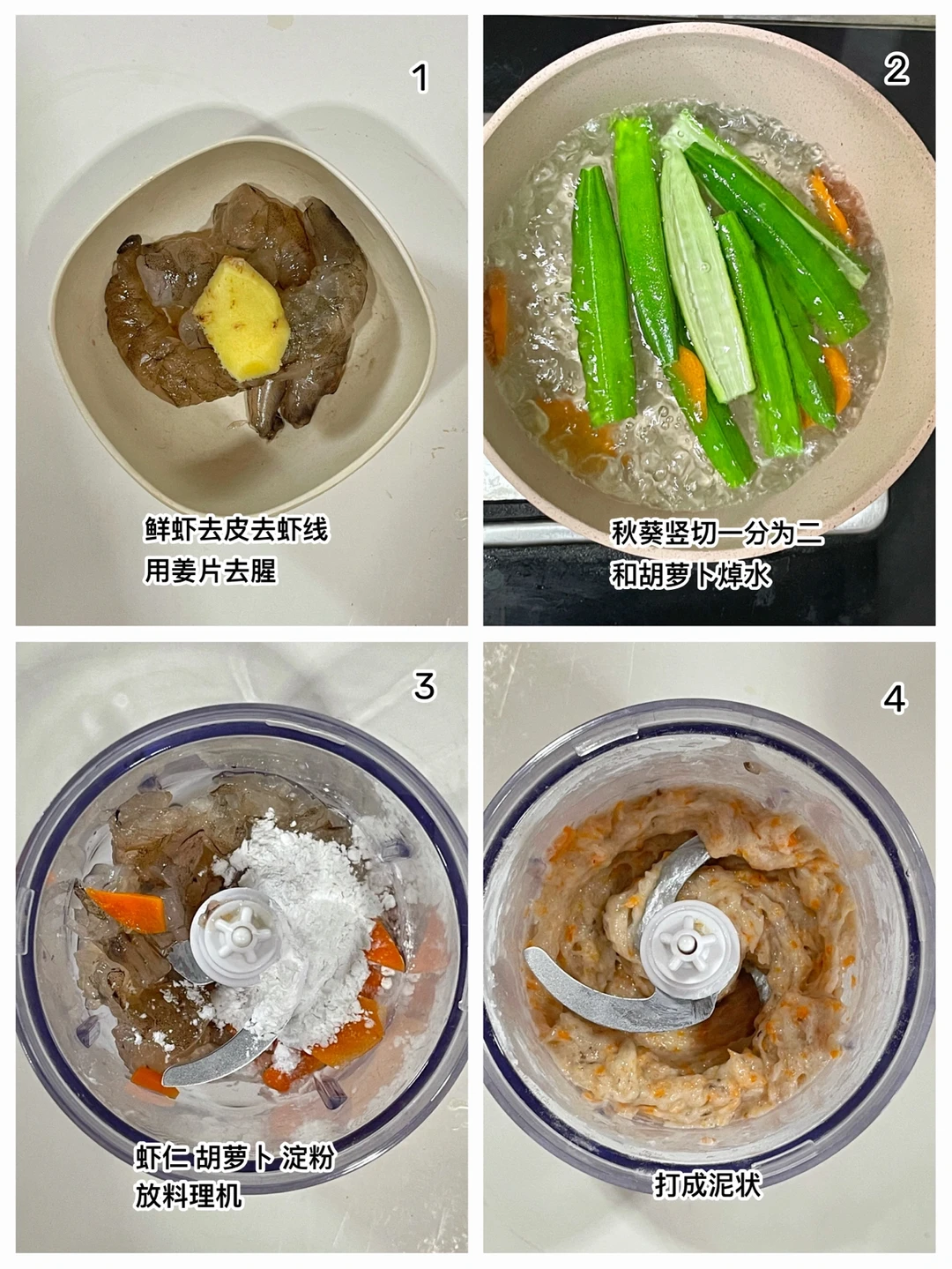 1

鲜虾去皮去虾线
用姜片去腥

2

秋葵竖切一分为二
和胡萝卜焯水

3

虾仁 胡萝卜 淀粉
放料理机

4

打成泥状