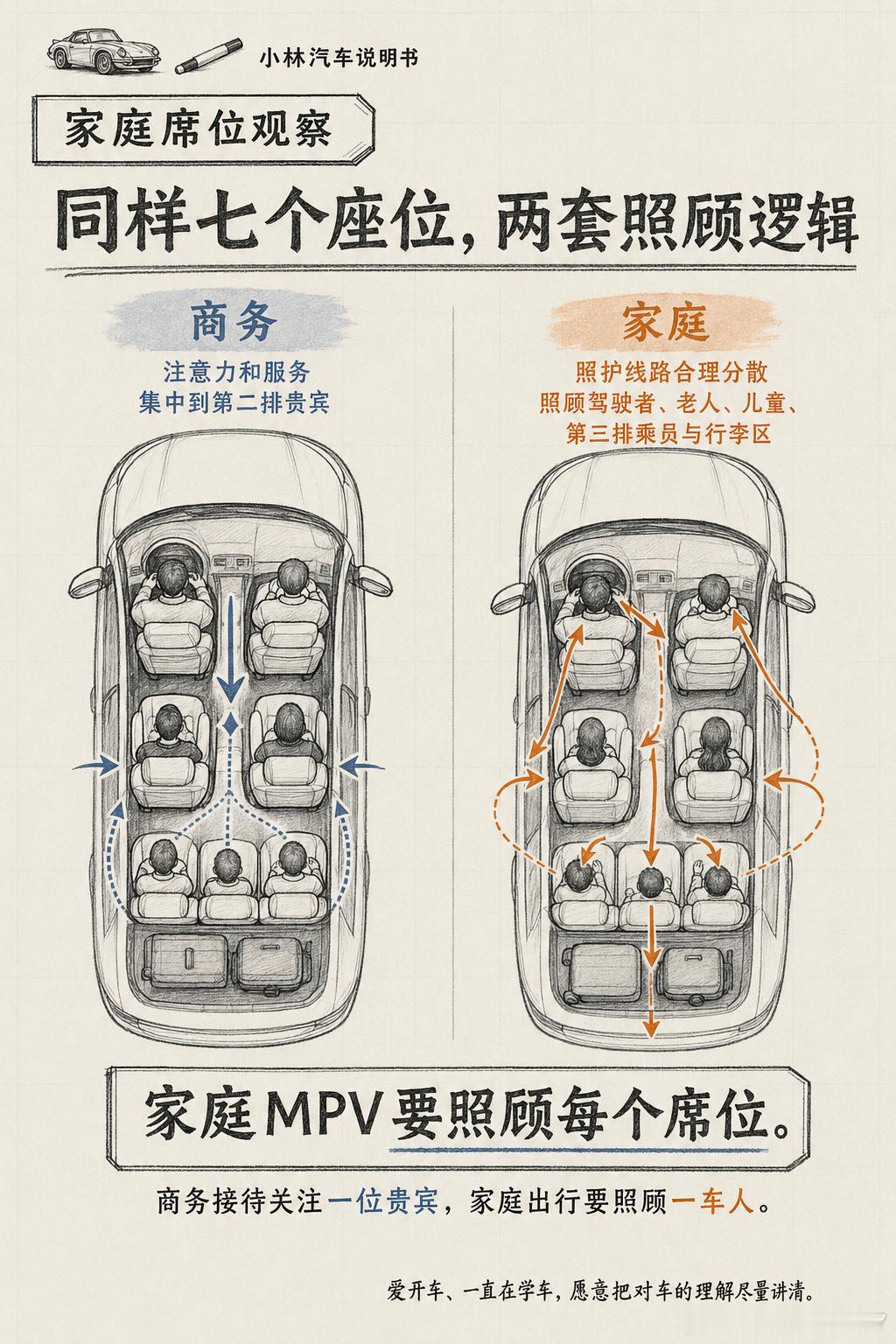 小林汽车说明书

家庭席位观察

同样七个座位，两套照顾逻辑

商务

注意力和服务
集中到第二排贵宾

家庭

照护线路合理分散
照顾驾驶者、老人、儿童、
第三排乘员与行李区

家庭MPV要照顾每个席位。

商务接待关注一位贵宾，家庭出行要照顾一车人。

爱开车、一直在学车，愿意把对车的理解尽量讲清。