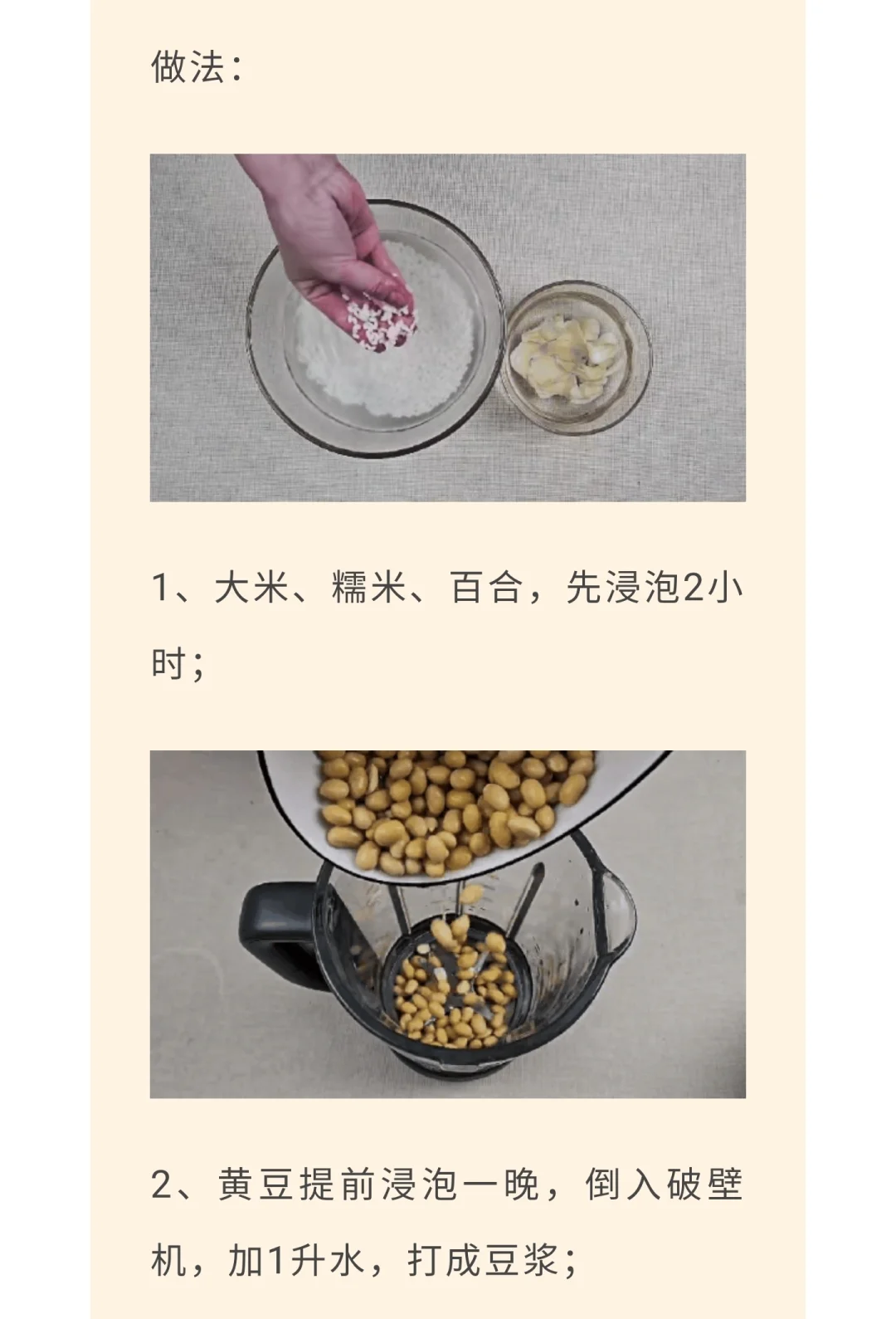 做法：

1、大米、糯米、百合，先浸泡2小时；

2、黄豆提前浸泡一晚，倒入破壁机，加1升水，打成豆浆；