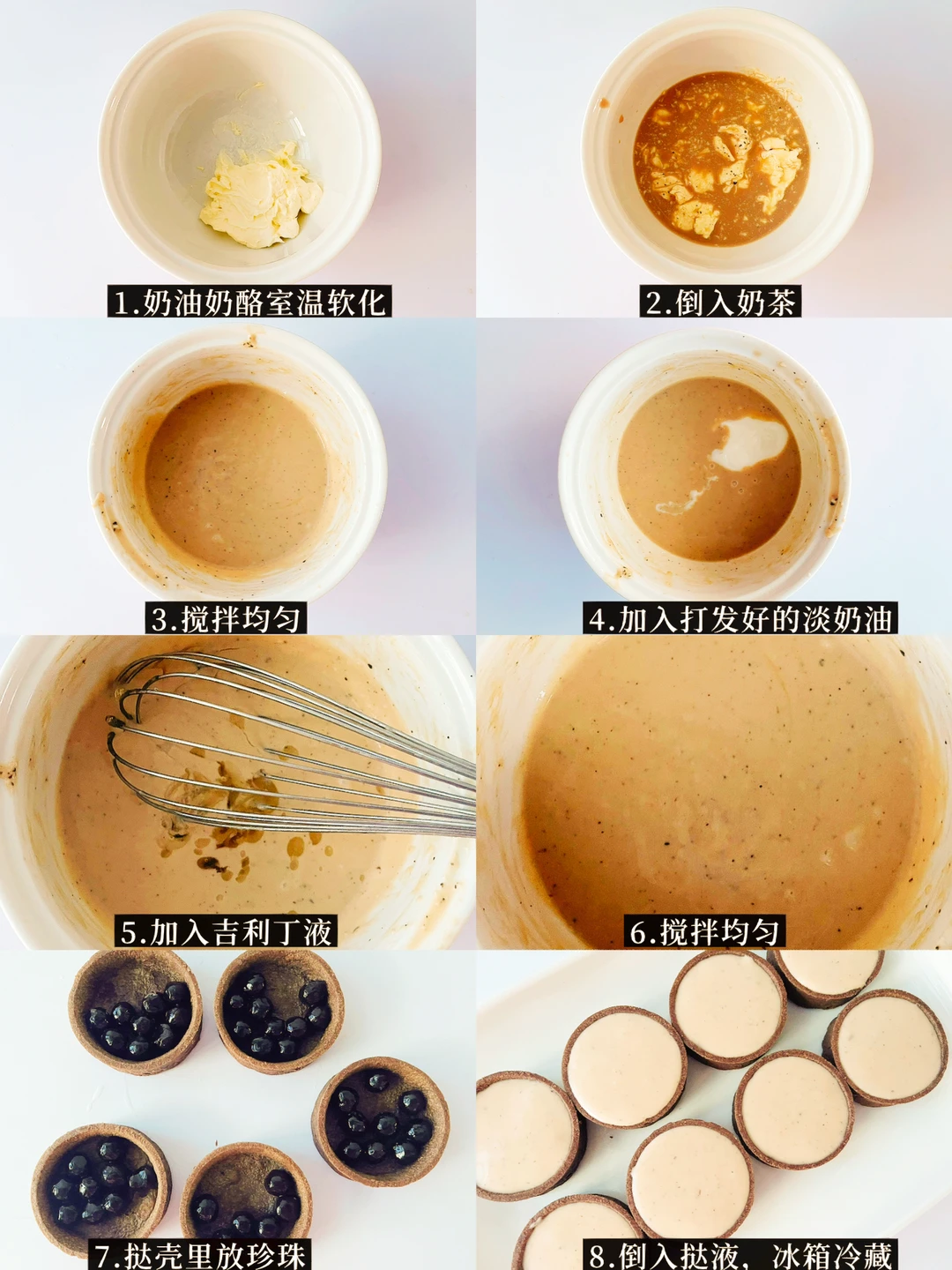 1.奶油奶酪室温软化

2.倒入奶茶

3.搅拌均匀

4.加入打发好的淡奶油

5.加入吉利丁液

6.搅拌均匀

7.挞壳里放珍珠

8.倒入挞液，冰箱冷藏