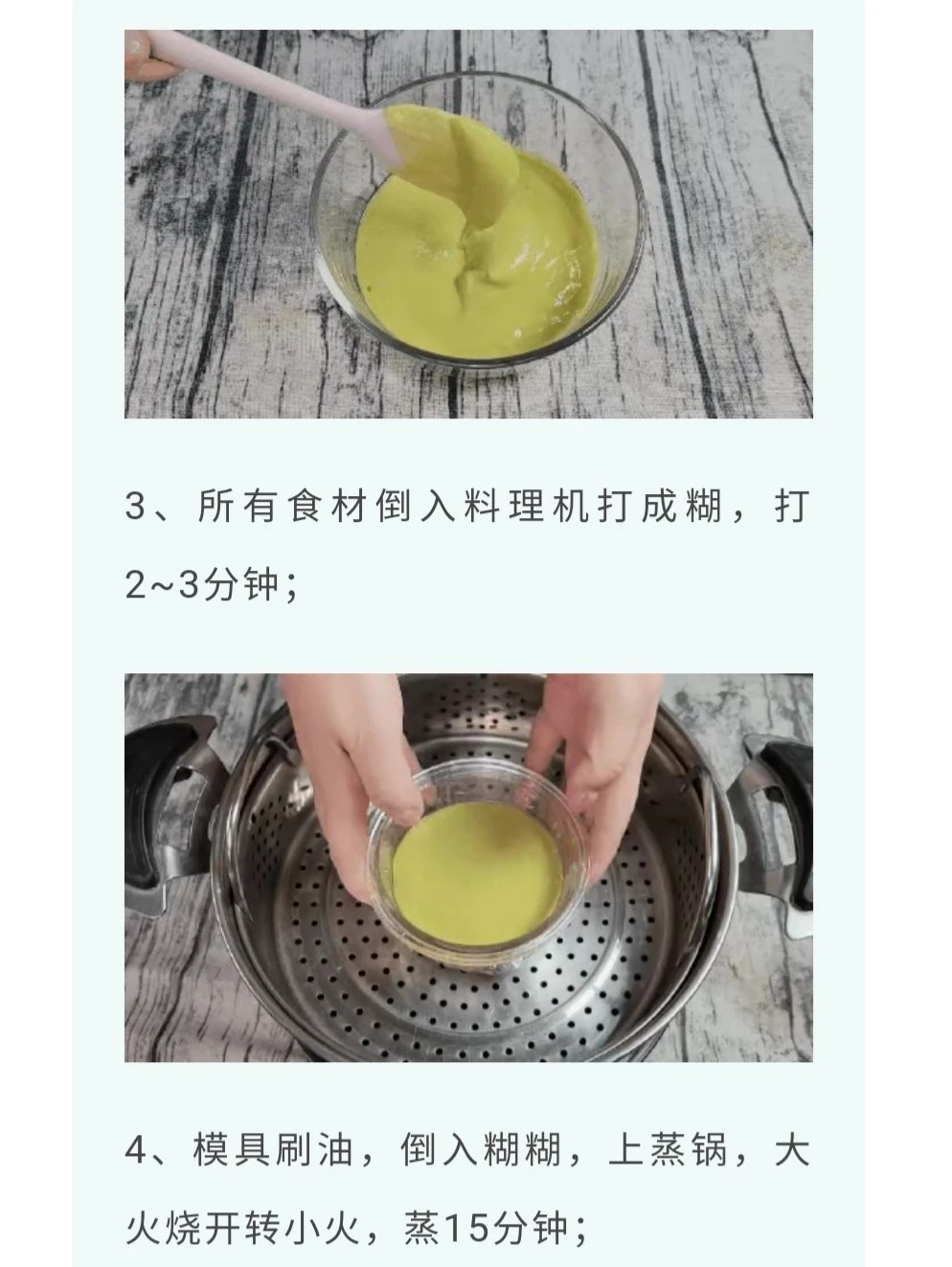 3、所有食材倒入料理机打成糊，打2~3分钟；

4、模具刷油，倒入糊糊，上蒸锅，大火烧开转小火，蒸15分钟；