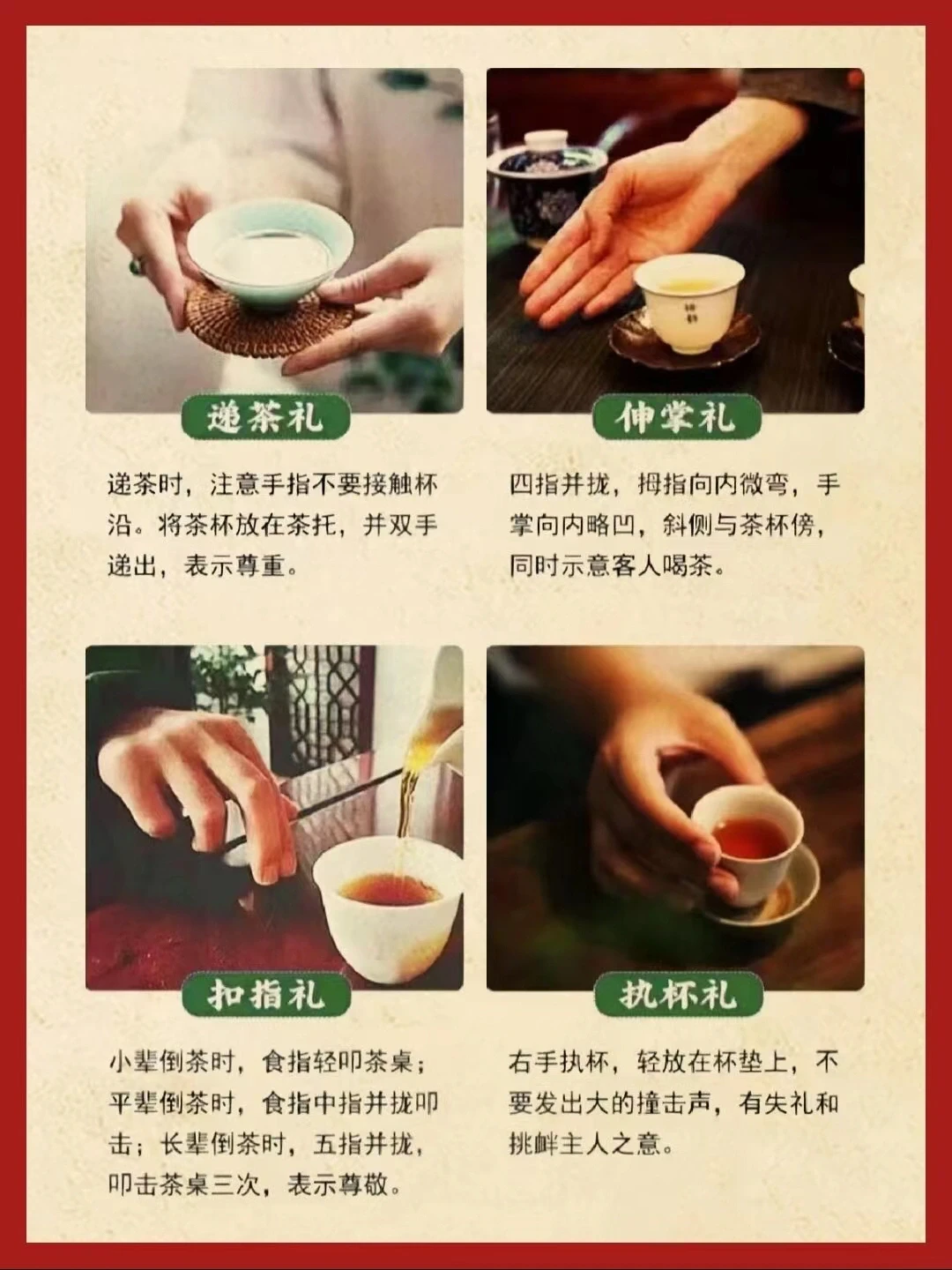 递茶礼

递茶时，注意手指不要接触杯沿。将茶杯放在茶托，并双手递出，表示尊重。

伸掌礼

四指并拢，拇指向内微弯，手掌向内略凹，斜侧与茶杯傍，同时示意客人喝茶。

扣指礼

小辈倒茶时，食指轻叩茶桌；平辈倒茶时，食指中指并拢叩击；长辈倒茶时，五指并拢，叩击茶桌三次，表示尊敬。

执杯礼

右手执杯，轻放在杯垫上，不要发出大的撞击声，有失礼和挑衅主人之意。