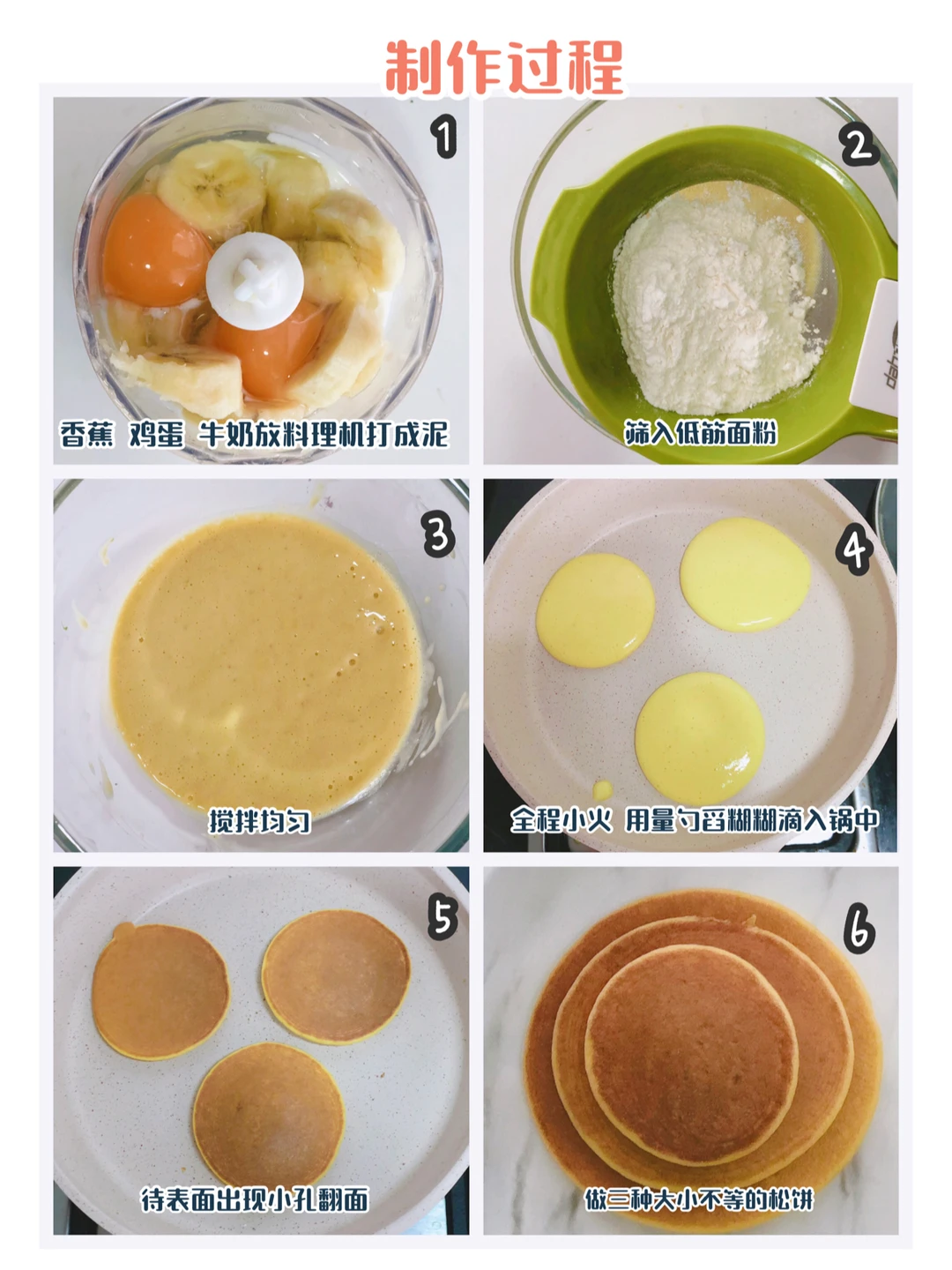 制作过程

1
香蕉 鸡蛋 牛奶放料理机打成泥

2
筛入低筋面粉

3
搅拌均匀

4
全程小火 用量勺舀糊糊滴入锅中

5
待表面出现小孔翻面

6
做三种大小不等的松饼