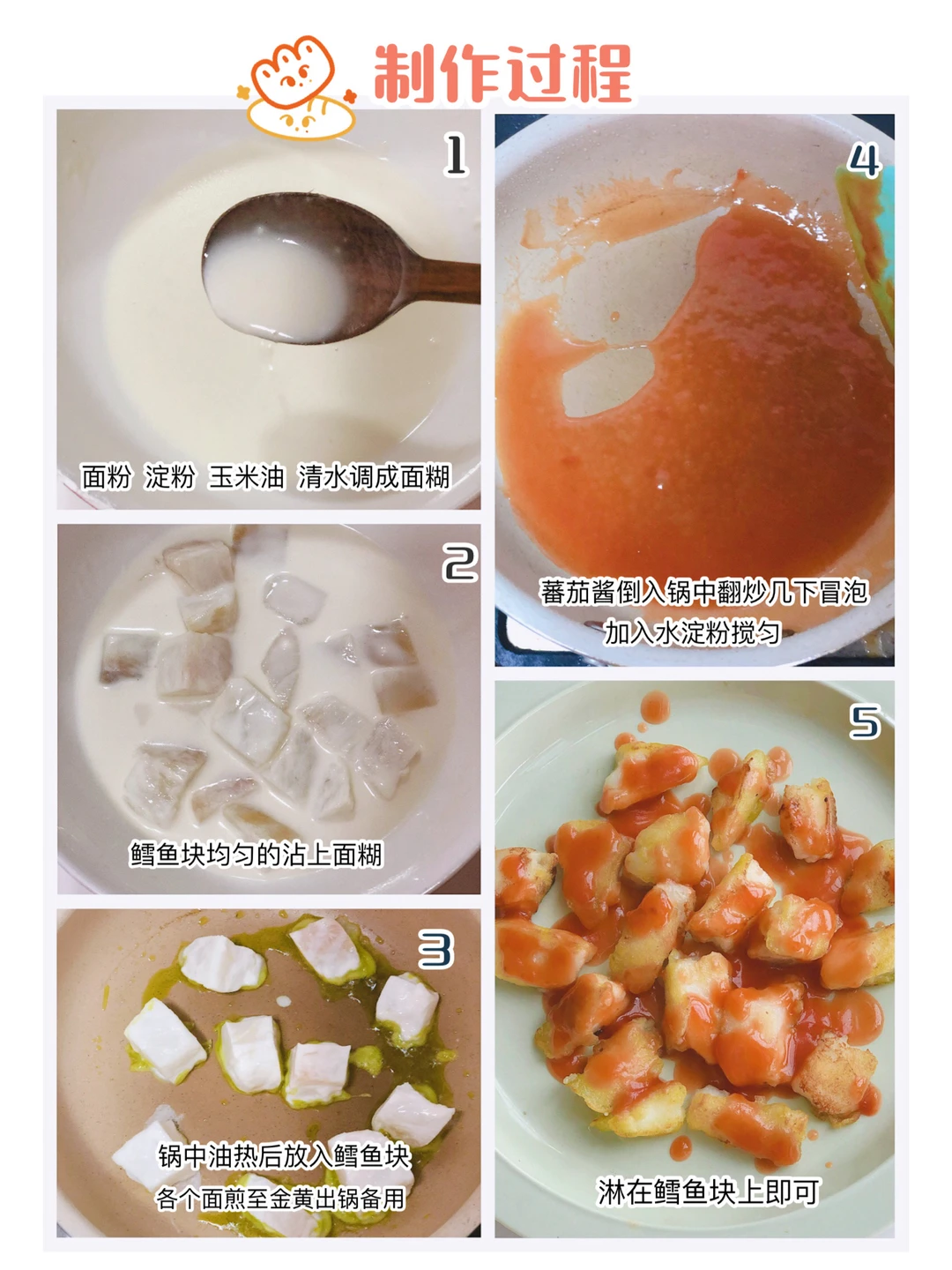 制作过程

1
面粉 淀粉 玉米油 清水调成面糊

2
鳕鱼块均匀的沾上面糊

3
锅中油热后放入鳕鱼块
各个面煎至金黄出锅备用

4
蕃茄酱倒入锅中翻炒几下冒泡
加入水淀粉搅匀

5
淋在鳕鱼块上即可