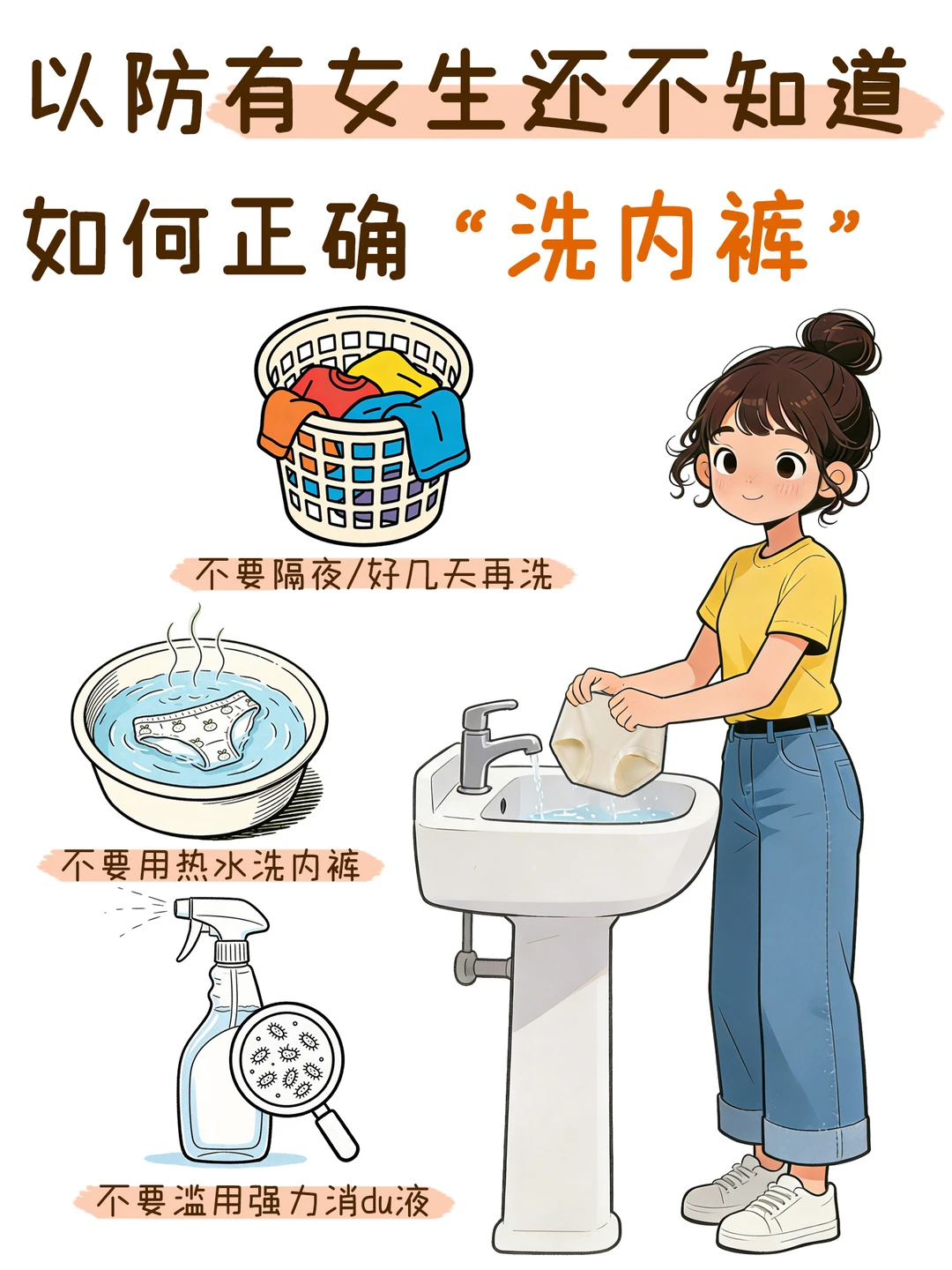 以防有女生还不知道
如何正确“洗内裤”

不要隔夜/好几天再洗

不要用热水洗内裤

不要滥用强力消du液