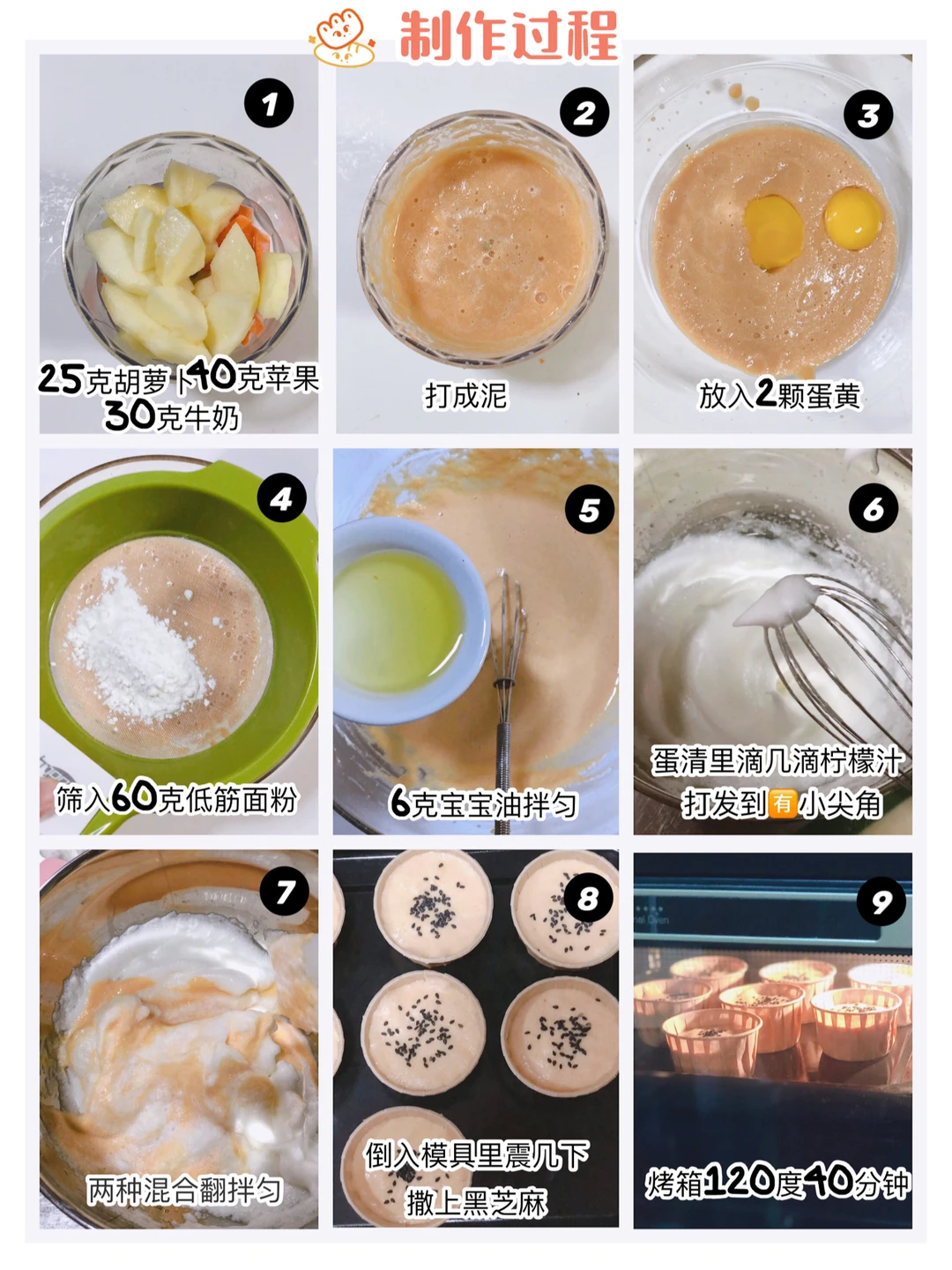 制作过程

1
25克胡萝卜40克苹果
30克牛奶

2
打成泥

3
放入2颗蛋黄

4
筛入60克低筋面粉

5
6克宝宝油拌匀

6
蛋清里滴几滴柠檬汁
打发到有小尖角

7
两种混合翻拌匀

8
倒入模具里震几下
撒上黑芝麻

9
烤箱120度40分钟