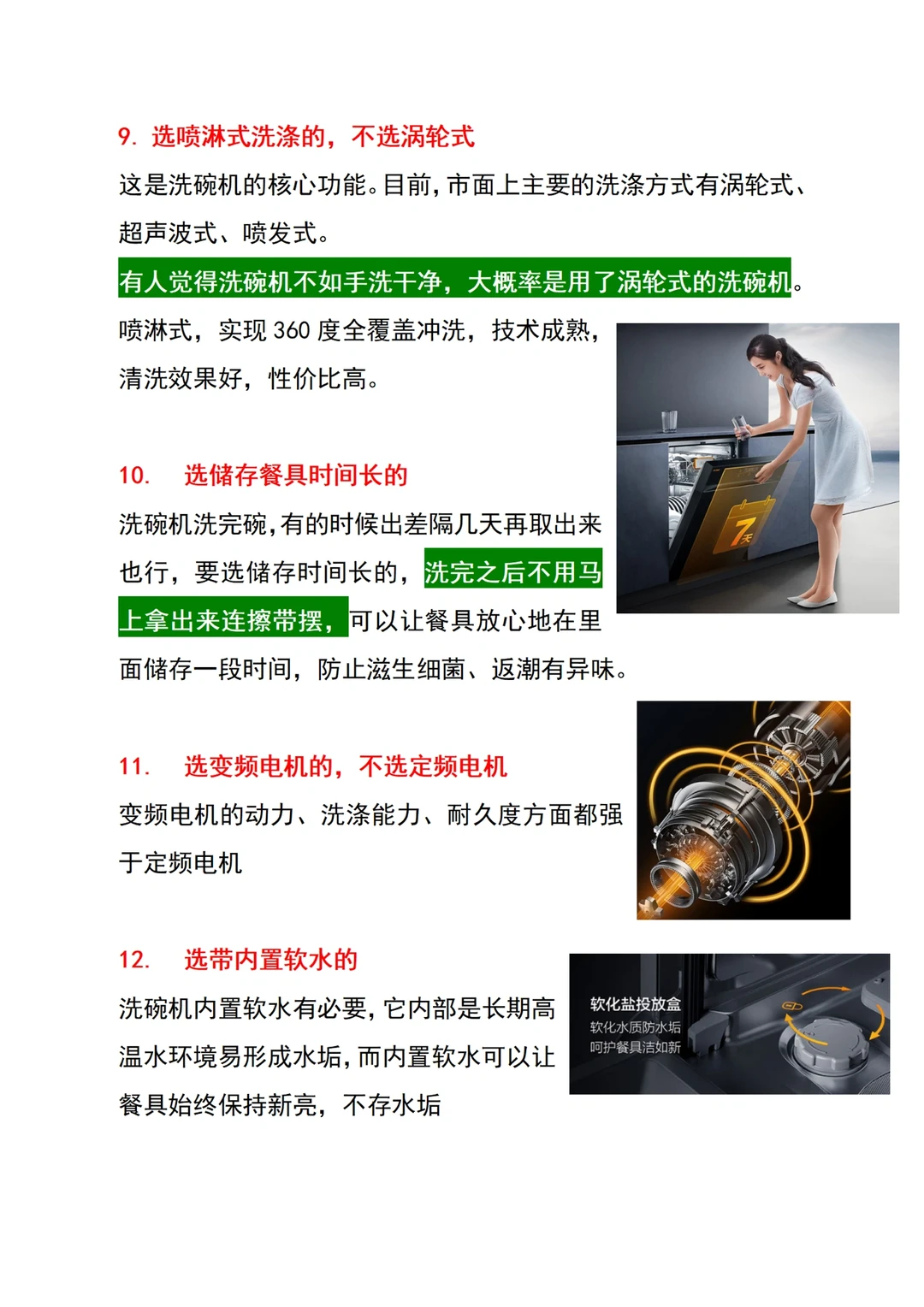 9. 选喷淋式洗涤的，不选涡轮式

这是洗碗机的核心功能。目前，市面上主要的洗涤方式有涡轮式、超声波式、喷发式。

有人觉得洗碗机不如手洗干净，大概率是用了涡轮式的洗碗机。

喷淋式，实现 360 度全覆盖冲洗，技术成熟，清洗效果好，性价比高。

7天

10. 选储存餐具时间长的

洗碗机洗完碗，有的时候出差隔几天再取出来也行，要选储存时间长的，洗完之后不用马上拿出来连擦带摆，可以让餐具放心地在里面储存一段时间，防止滋生细菌、返潮有异味。

11. 选变频电机的，不选定频电机

变频电机的动力、洗涤能力、耐久度方面都强于定频电机

12. 选带内置软水的

洗碗机内置软水有必要，它内部是长期高温水环境易形成水垢，而内置软水可以让餐具始终保持新亮，不存水垢

软化盐投放盒
软化水质防水垢
呵护餐具洁如新