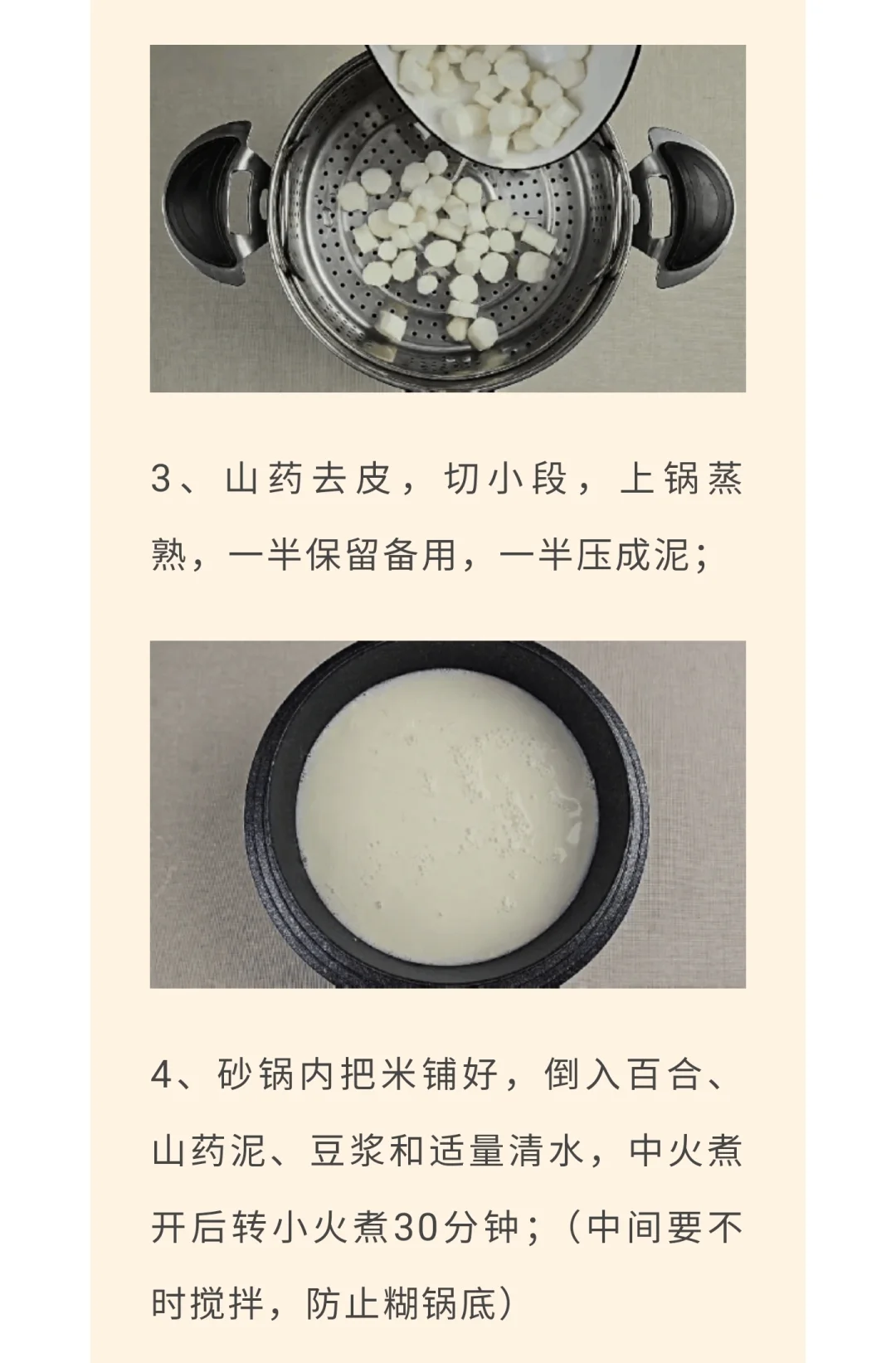 3、山药去皮，切小段，上锅蒸熟，一半保留备用，一半压成泥；

4、砂锅内把米铺好，倒入百合、山药泥、豆浆和适量清水，中火煮开后转小火煮30分钟；（中间要不时搅拌，防止糊锅底）