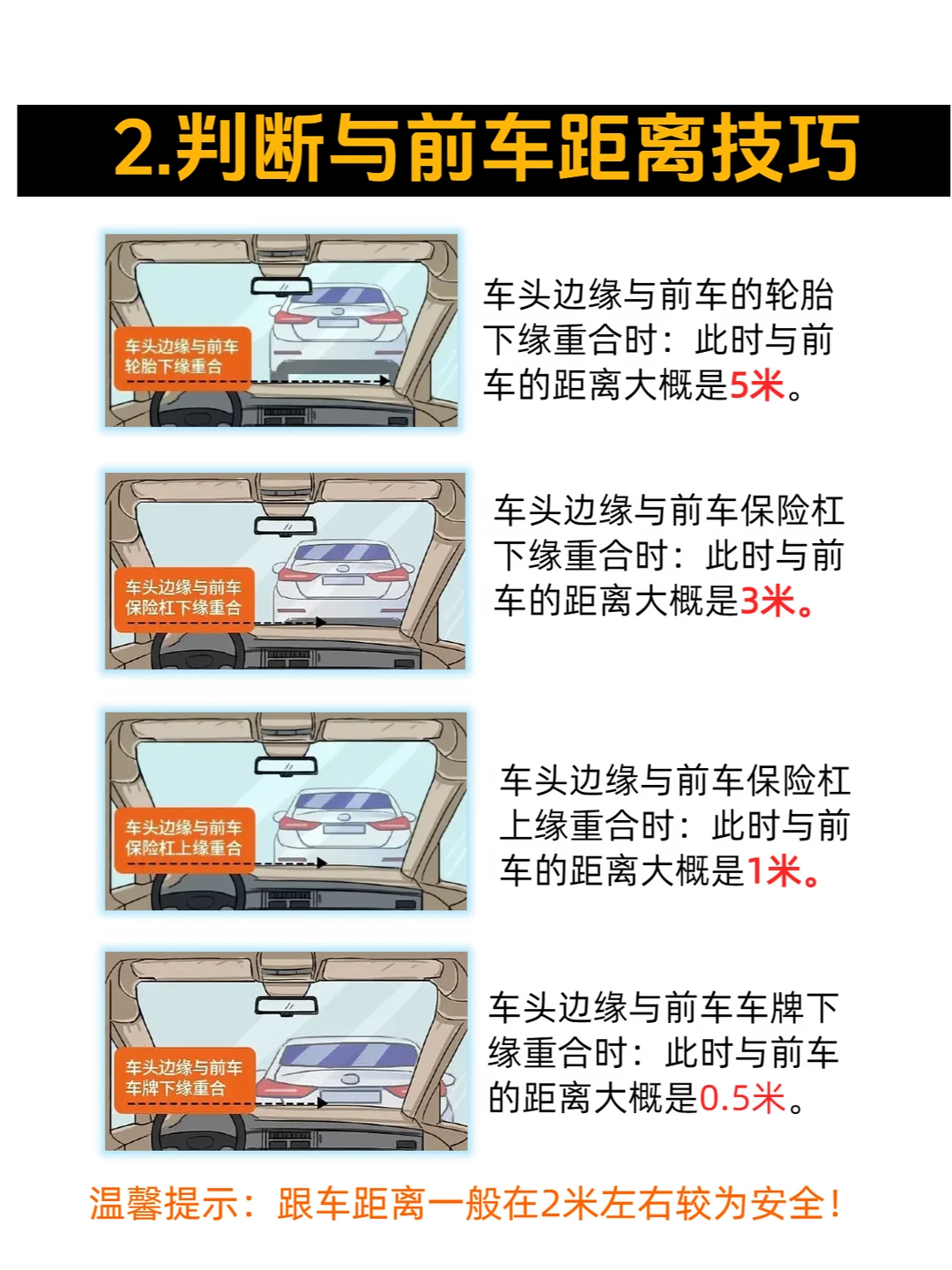 2.判断与前车距离技巧

车头边缘与前车轮胎下缘重合

车头边缘与前车的轮胎下缘重合时：此时与前车的距离大概是5米。

车头边缘与前车保险杠下缘重合

车头边缘与前车保险杠下缘重合时：此时与前车的距离大概是3米。

车头边缘与前车保险杠上缘重合

车头边缘与前车保险杠上缘重合时：此时与前车的距离大概是1米。

车头边缘与前车车牌下缘重合

车头边缘与前车车牌下缘重合时：此时与前车的距离大概是0.5米。

温馨提示：跟车距离一般在2米左右较为安全！