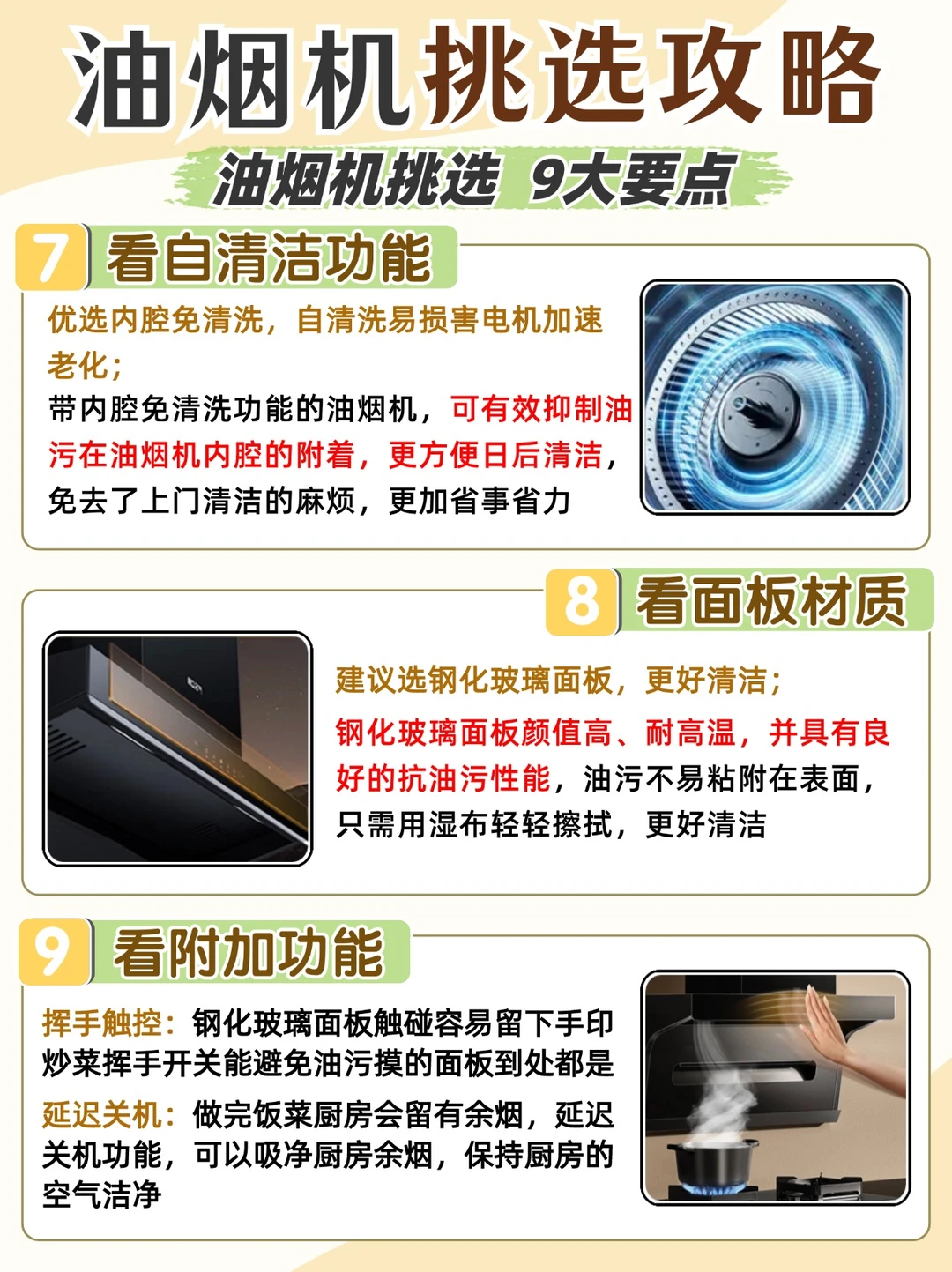 油烟机挑选攻略

油烟机挑选 9大要点

7 看自清洁功能

优选内腔免清洗，自清洗易损害电机加速老化；

带内腔免清洗功能的油烟机，可有效抑制油污在油烟机内腔的附着，更方便日后清洁，免去了上门清洁的麻烦，更加省事省力

8 看面板材质

建议选钢化玻璃面板，更好清洁；

钢化玻璃面板颜值高、耐高温，并具有良好的抗油污性能，油污不易粘附在表面，只需用湿布轻轻擦拭，更好清洁

9 看附加功能

挥手触控：钢化玻璃面板触碰容易留下手印炒菜挥手开关能避免油污摸的面板到处都是

延迟关机：做完饭菜厨房会留有余烟，延迟关机功能，可以吸净厨房余烟，保持厨房的空气洁净