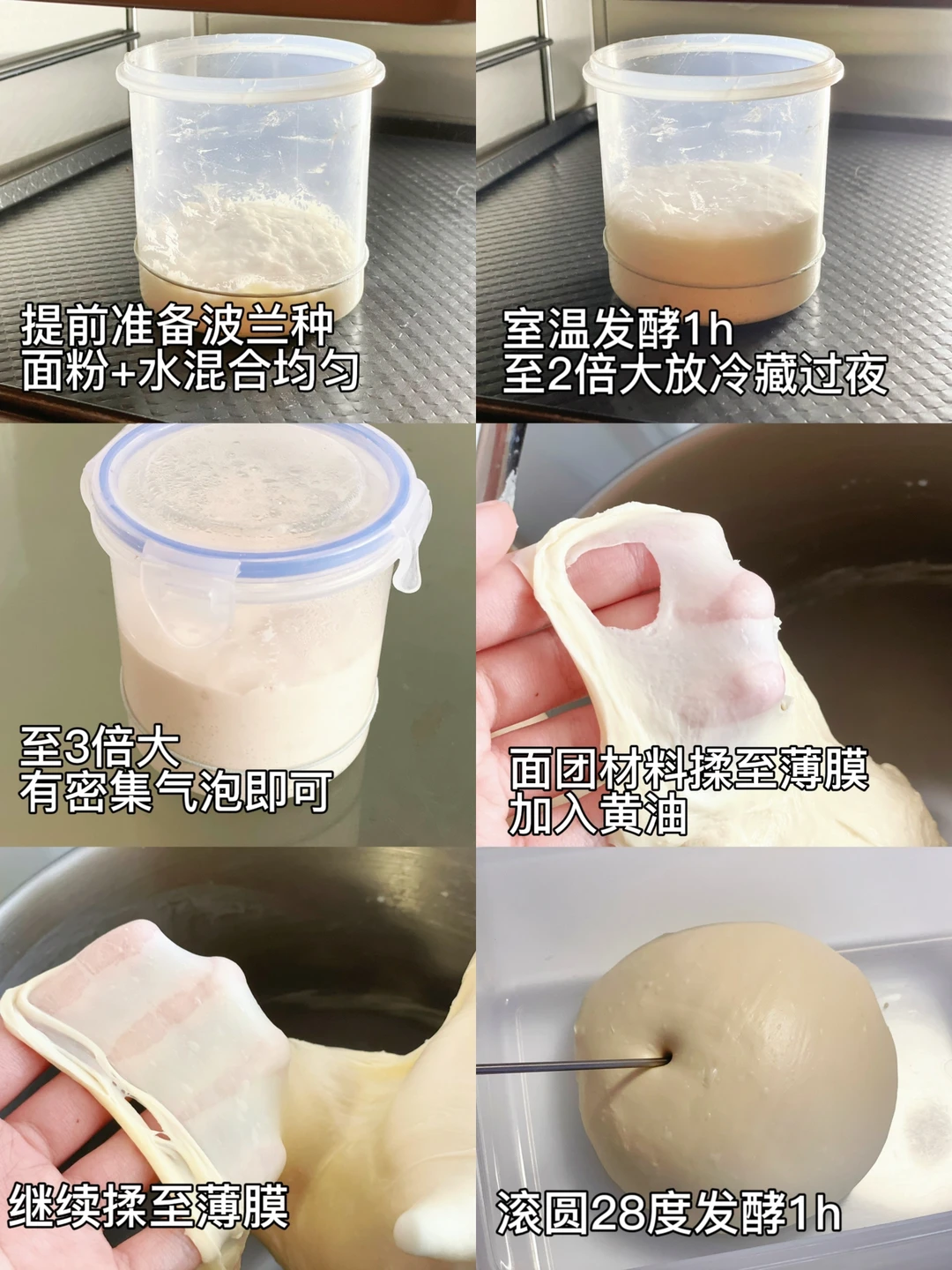 提前准备波兰种
面粉+水混合均匀

室温发酵1h
至2倍大放冷藏过夜

至3倍大
有密集气泡即可

面团材料揉至薄膜
加入黄油

继续揉至薄膜

滚圆28度发酵1h