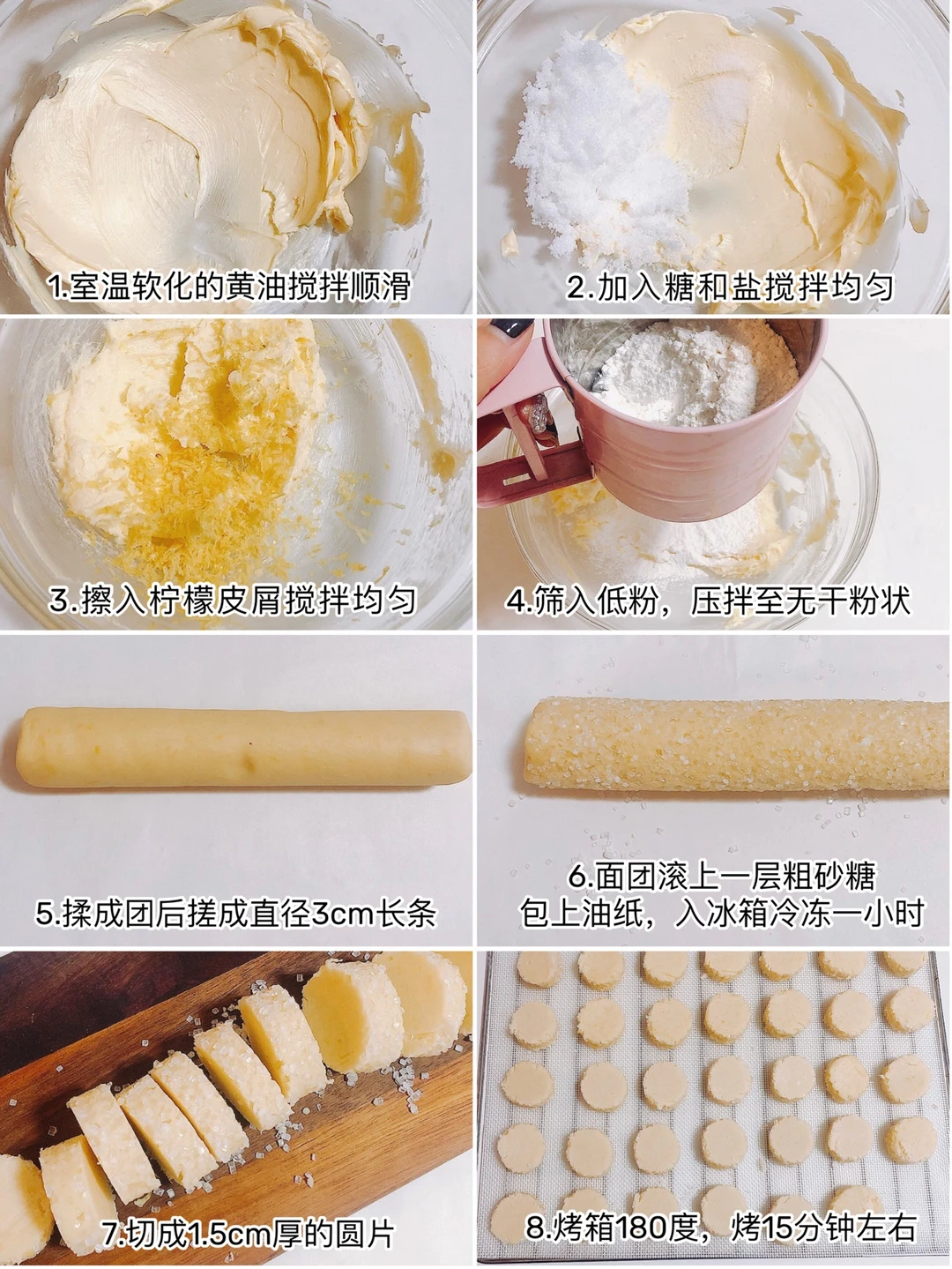 1.室温软化的黄油搅拌顺滑

2.加入糖和盐搅拌均匀

3.擦入柠檬皮屑搅拌均匀

4.筛入低粉，压拌至无干粉状

5.揉成团后搓成直径3cm长条

6.面团滚上一层粗砂糖
包上油纸，入冰箱冷冻一小时

7.切成1.5cm厚的圆片

8.烤箱180度，烤15分钟左右