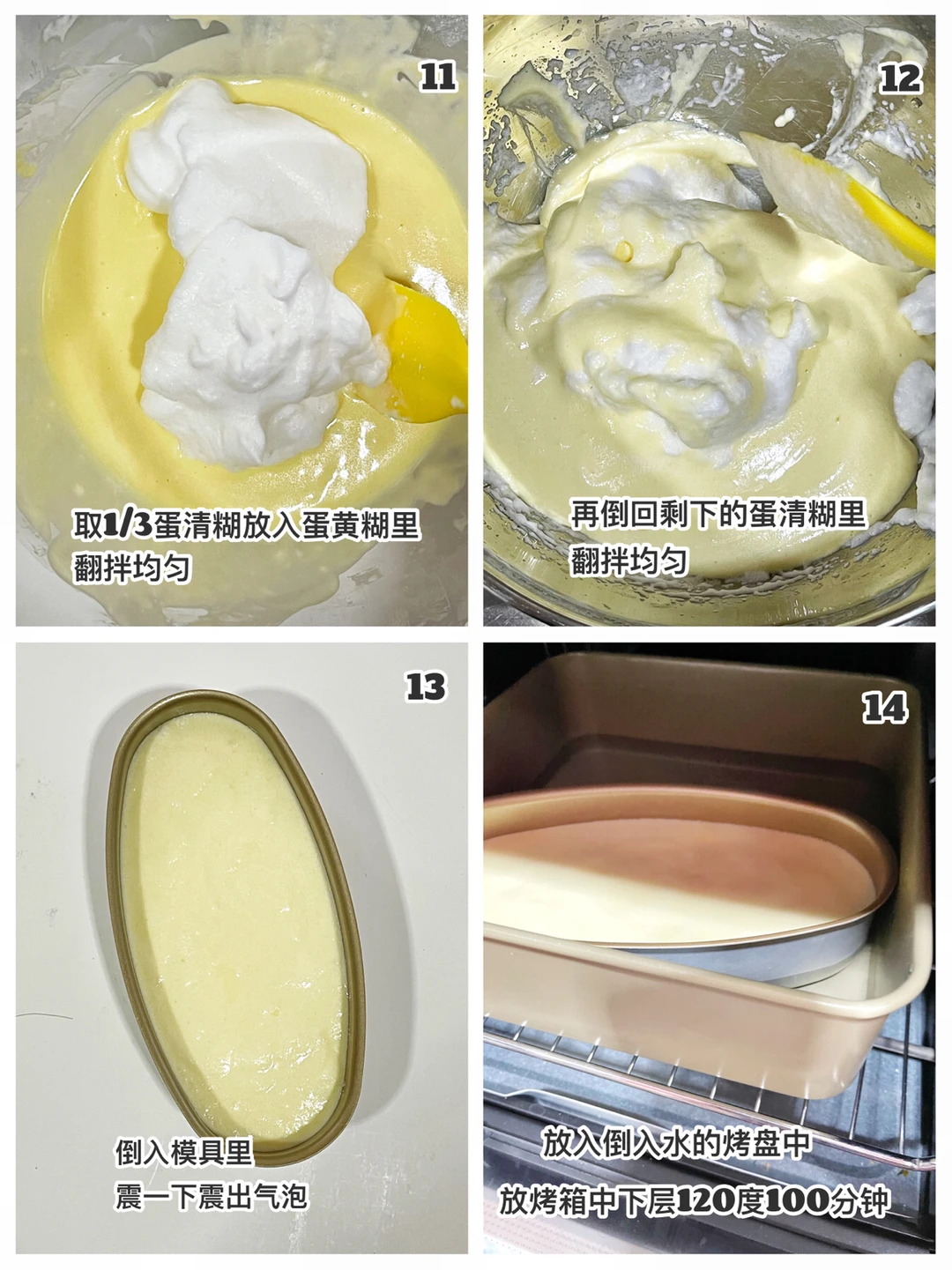 11

取1/3蛋清糊放入蛋黄糊里
翻拌均匀

12

再倒回剩下的蛋清糊里
翻拌均匀

13

倒入模具里
震一下震出气泡

14

放入倒入水的烤盘中
放烤箱中下层120度100分钟