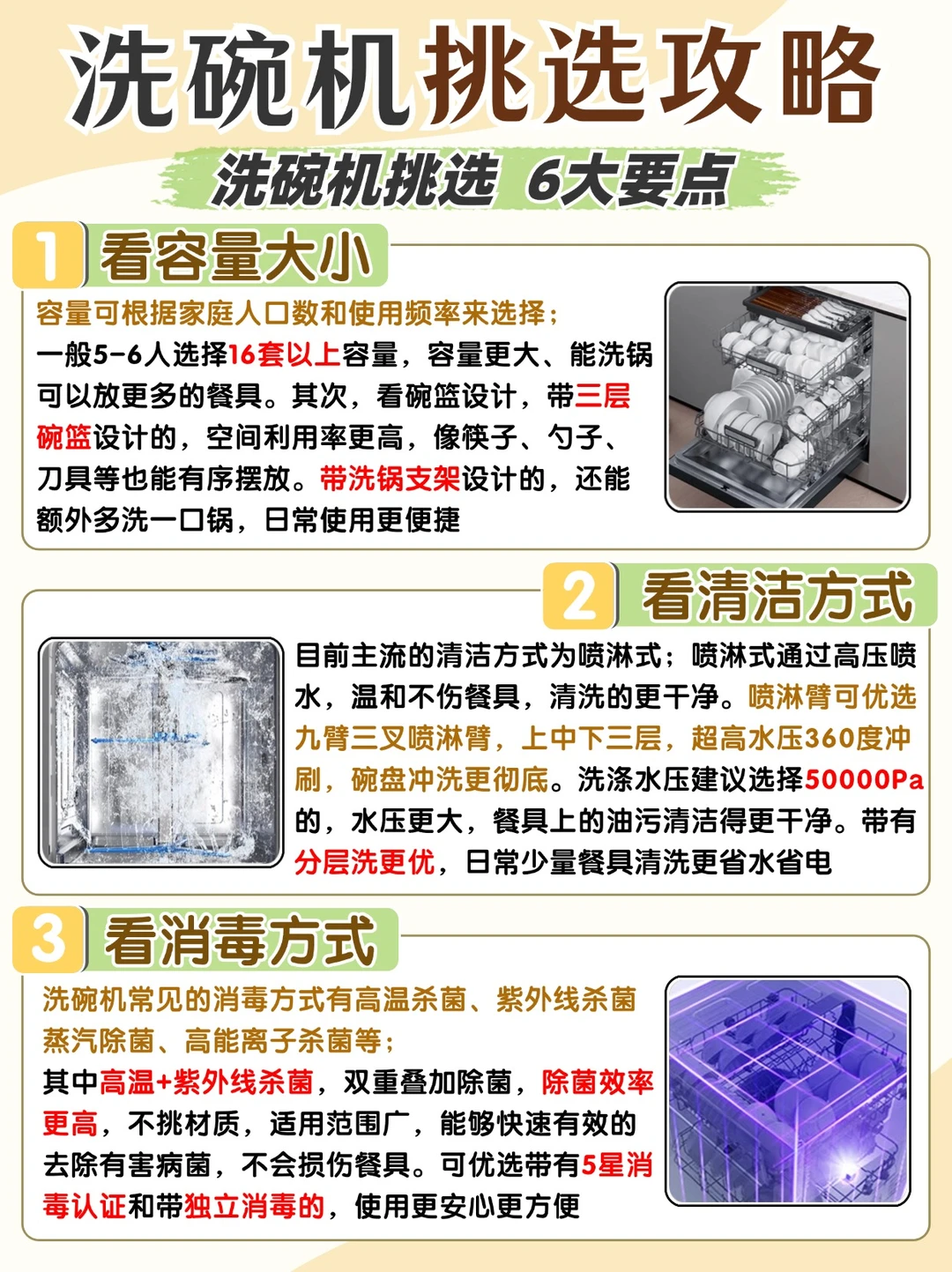 洗碗机挑选攻略

洗碗机挑选 6大要点

1 看容量大小

容量可根据家庭人口数和使用频率来选择；
一般5-6人选择16套以上容量，容量更大、能洗锅可以放更多的餐具。其次，看碗篮设计，带三层碗篮设计的，空间利用率更高，像筷子、勺子、刀具等也能有序摆放。带洗锅支架设计的，还能额外多洗一口锅，日常使用更便捷

2 看清洁方式

目前主流的清洁方式为喷淋式；喷淋式通过高压喷水，温和不伤餐具，清洗的更干净。喷淋臂可优选九臂三叉喷淋臂，上中下三层，超高水压360度冲刷，碗盘冲洗更彻底。洗涤水压建议选择50000Pa的，水压更大，餐具上的油污清洁得更干净。带有分层洗更优，日常少量餐具清洗更省水省电

3 看消毒方式

洗碗机常见的消毒方式有高温杀菌、紫外线杀菌蒸汽除菌、高能离子杀菌等；
其中高温+紫外线杀菌，双重叠加除菌，除菌效率更高，不挑材质，适用范围广，能够快速有效的去除有害病菌，不会损伤餐具。可优选带有5星消毒认证和带独立消毒的，使用更安心更方便