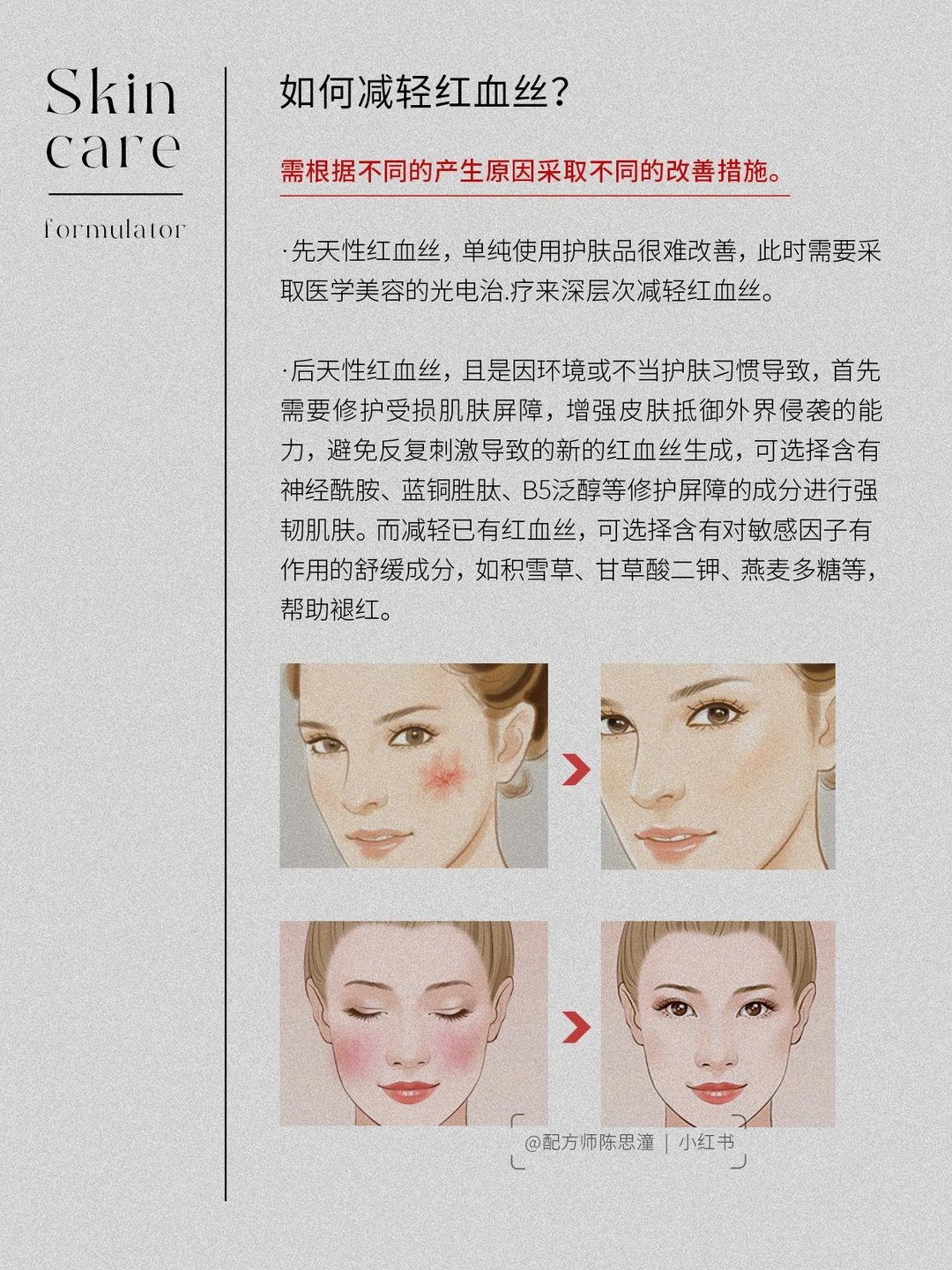 Skin care

formulator

如何减轻红血丝?

需根据不同的产生原因采取不同的改善措施。

·先天性红血丝，单纯使用护肤品很难改善，此时需要采取医学美容的光电治.疗来深层次减轻红血丝。

·后天性红血丝，且是因环境或不当护肤习惯导致，首先需要修护受损肌肤屏障，增强皮肤抵御外界侵袭的能力，避免反复刺激导致的新的红血丝生成，可选择含有神经酰胺、蓝铜胜肽、B5泛醇等修护屏障的成分进行强韧肌肤。而减轻已有红血丝，可选择含有对敏感因子有作用的舒缓成分，如积雪草、甘草酸二钾、燕麦多糖等，帮助褪红。

@配方师陈思潼 | 小红书