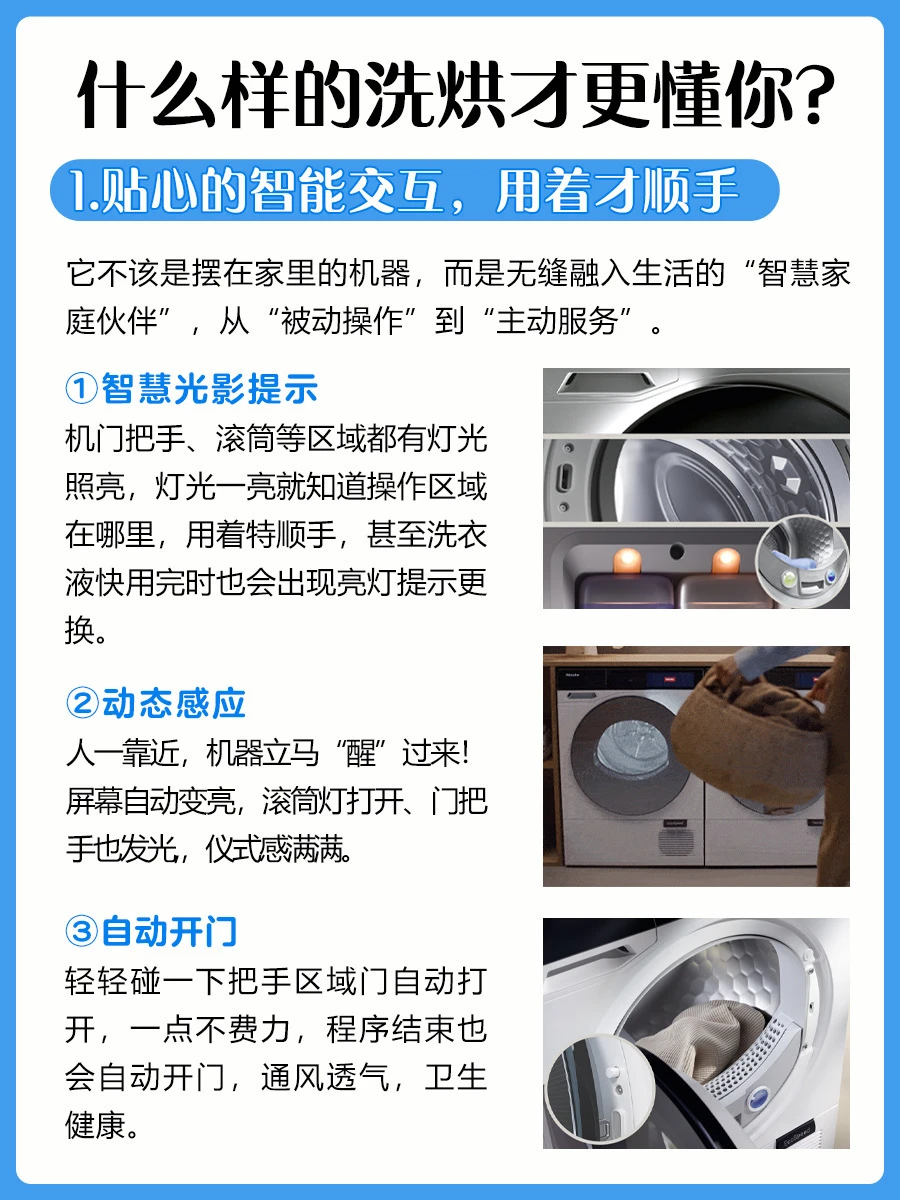 什么样的洗烘才更懂你?

1.贴心的智能交互，用着才顺手

它不该是摆在家里的机器，而是无缝融入生活的“智慧家庭伙伴”，从“被动操作”到“主动服务”。

①智慧光影提示

机门把手、滚筒等区域都有灯光照亮，灯光一亮就知道操作区域在哪里，用着特顺手，甚至洗衣液快用完时也会出现亮灯提示更换。

②动态感应

人一靠近，机器立马“醒”过来!屏幕自动变亮，滚筒灯打开、门把手也发光，仪式感满满。

③自动开门

轻轻碰一下把手区域门自动打开，一点不费力，程序结束也会自动开门，通风透气，卫生健康。