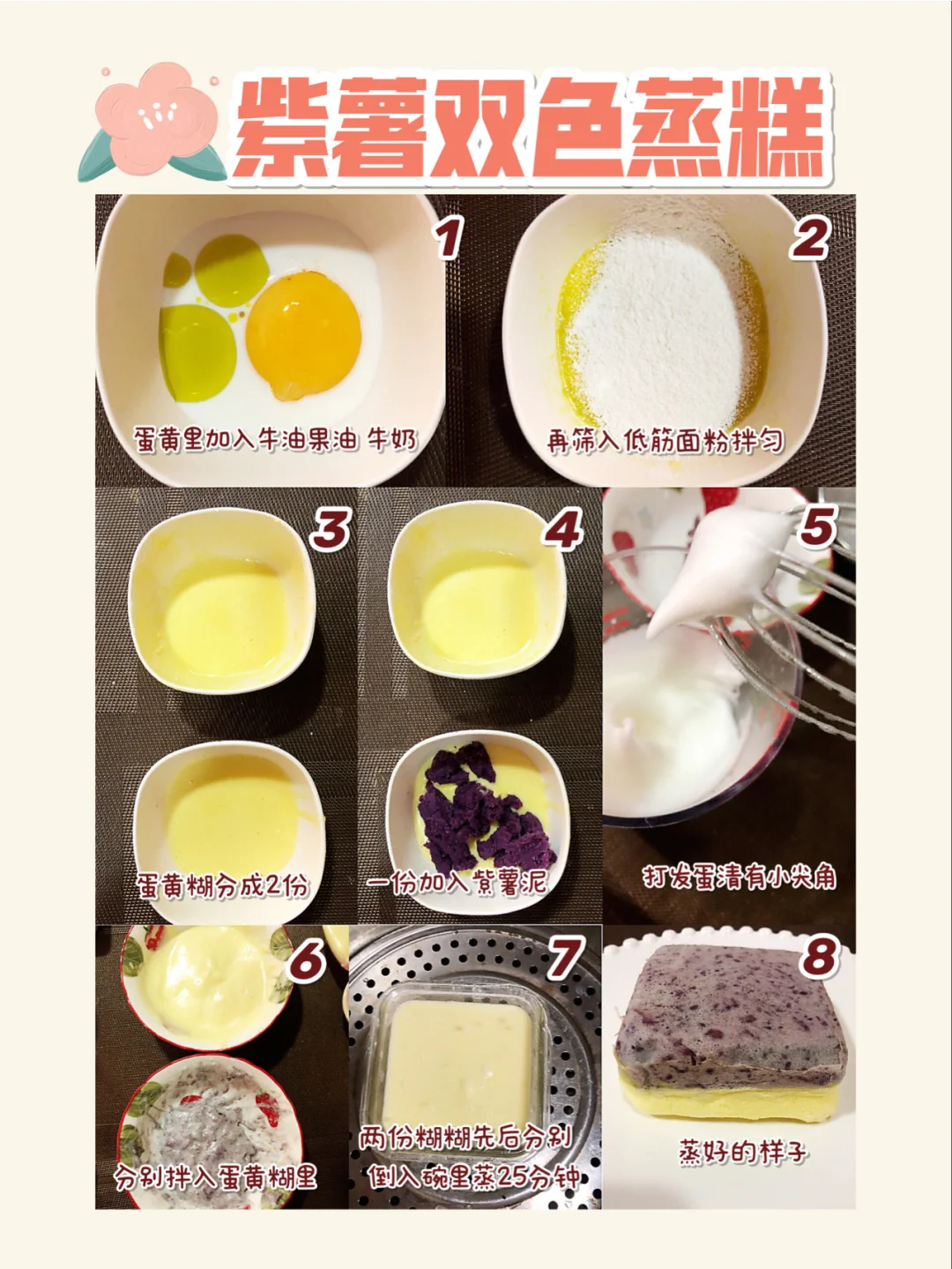 紫薯双色蒸糕

1
蛋黄里加入牛油果油 牛奶

2
再筛入低筋面粉拌匀

3
蛋黄糊分成2份

4
一份加入紫薯泥

5
打发蛋清有小尖角

6
分别拌入蛋黄糊里

7
两份糊糊先后分别倒入碗里蒸25分钟

8
蒸好的样子