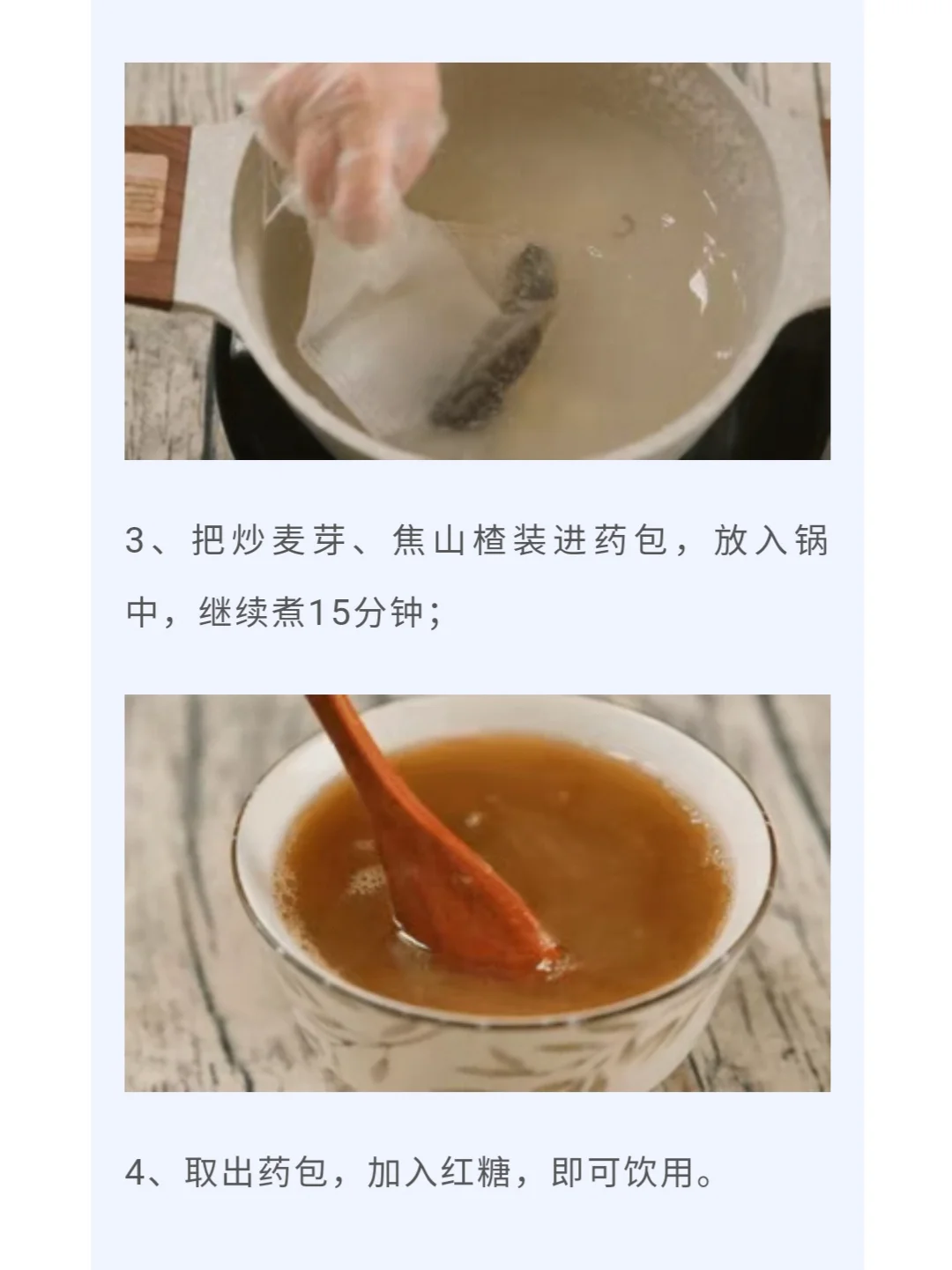 3、把炒麦芽、焦山楂装进药包，放入锅中，继续煮15分钟；

4、取出药包，加入红糖，即可饮用。