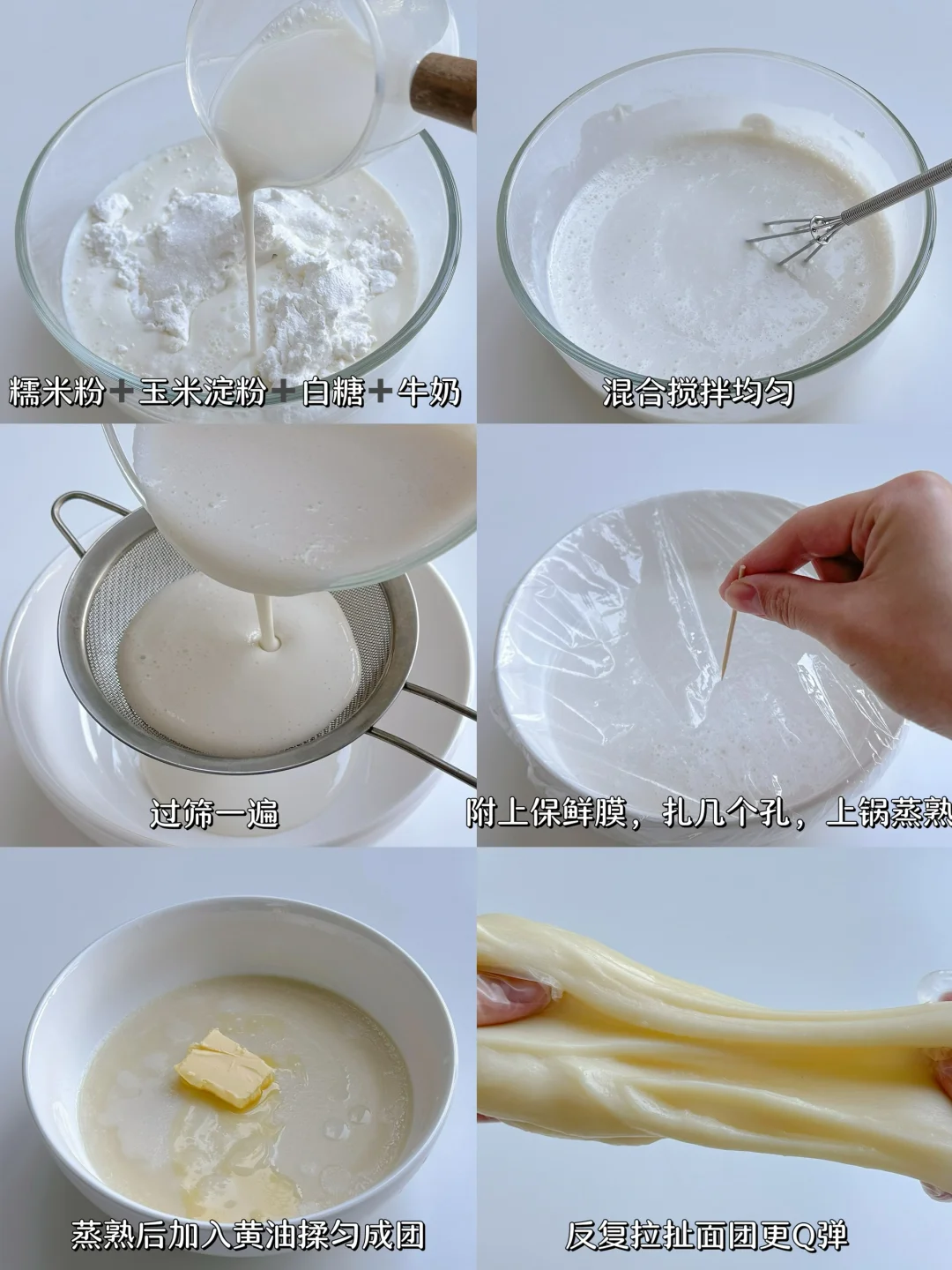 糯米粉+玉米淀粉+白糖+牛奶

混合搅拌均匀

过筛一遍

附上保鲜膜，扎几个孔，上锅蒸熟

蒸熟后加入黄油揉匀成团

反复拉扯面团更Q弹