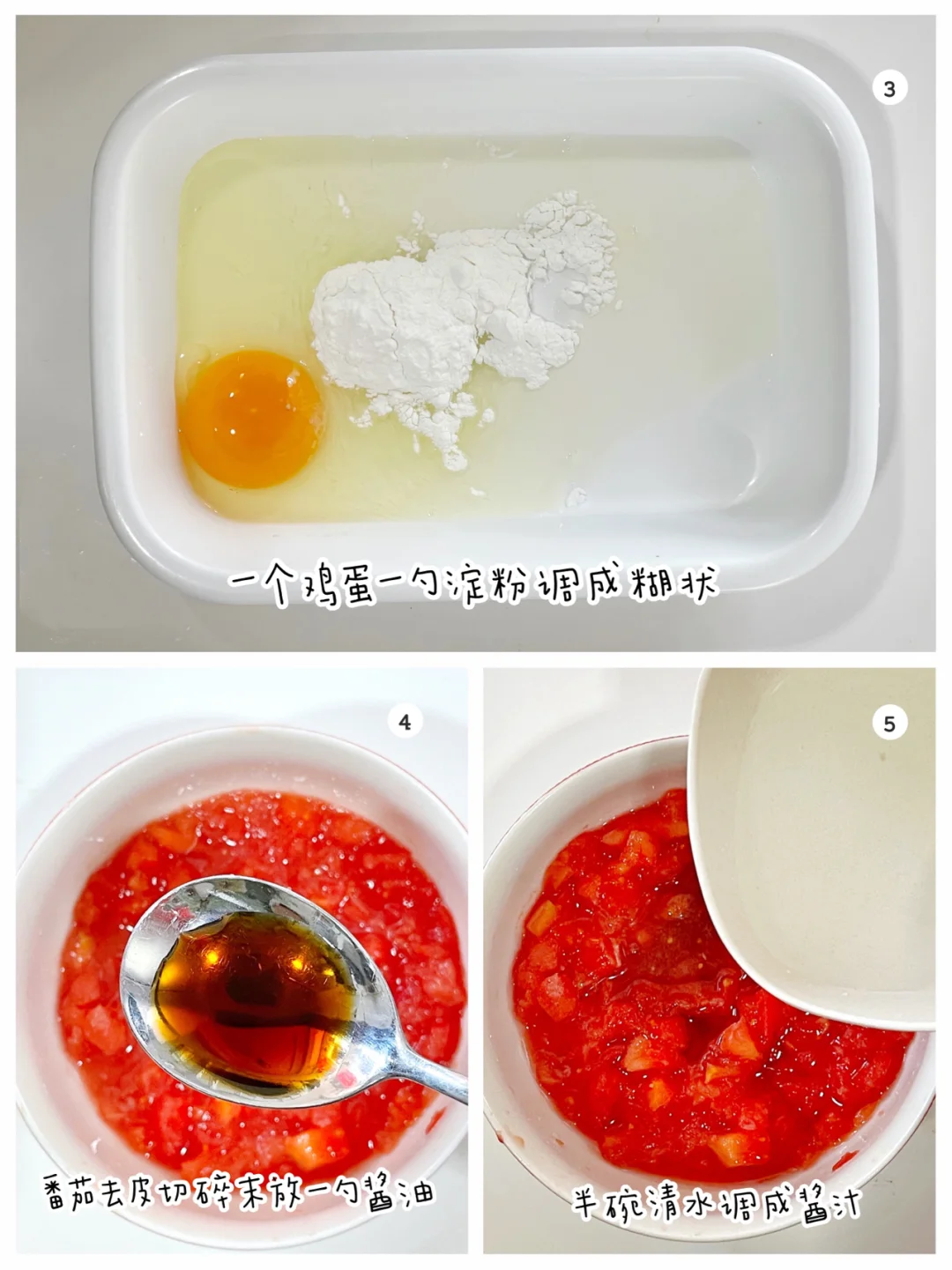 3

一个鸡蛋一勺淀粉调成糊状

4

番茄去皮切碎末放一勺酱油

5

半碗清水调成酱汁