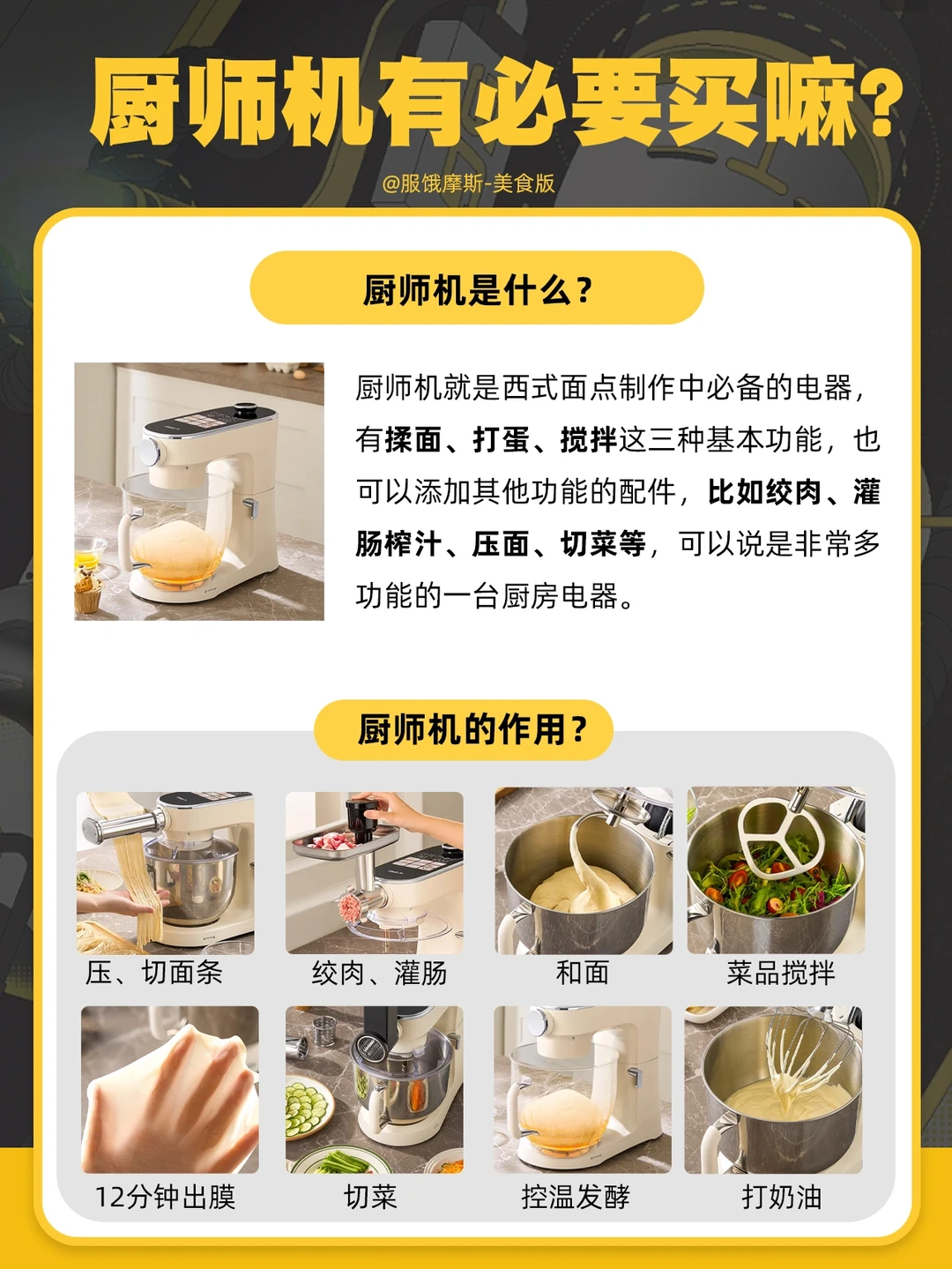 厨师机有必要买嘛？

@服饿摩斯-美食版

厨师机是什么？

厨师机就是西式面点制作中必备的电器，有揉面、打蛋、搅拌这三种基本功能，也可以添加其他功能的配件，比如绞肉、灌肠榨汁、压面、切菜等，可以说是非常多功能的一台厨房电器。

厨师机的作用？

压、切面条
绞肉、灌肠
和面
菜品搅拌
12分钟出膜
切菜
控温发酵
打奶油