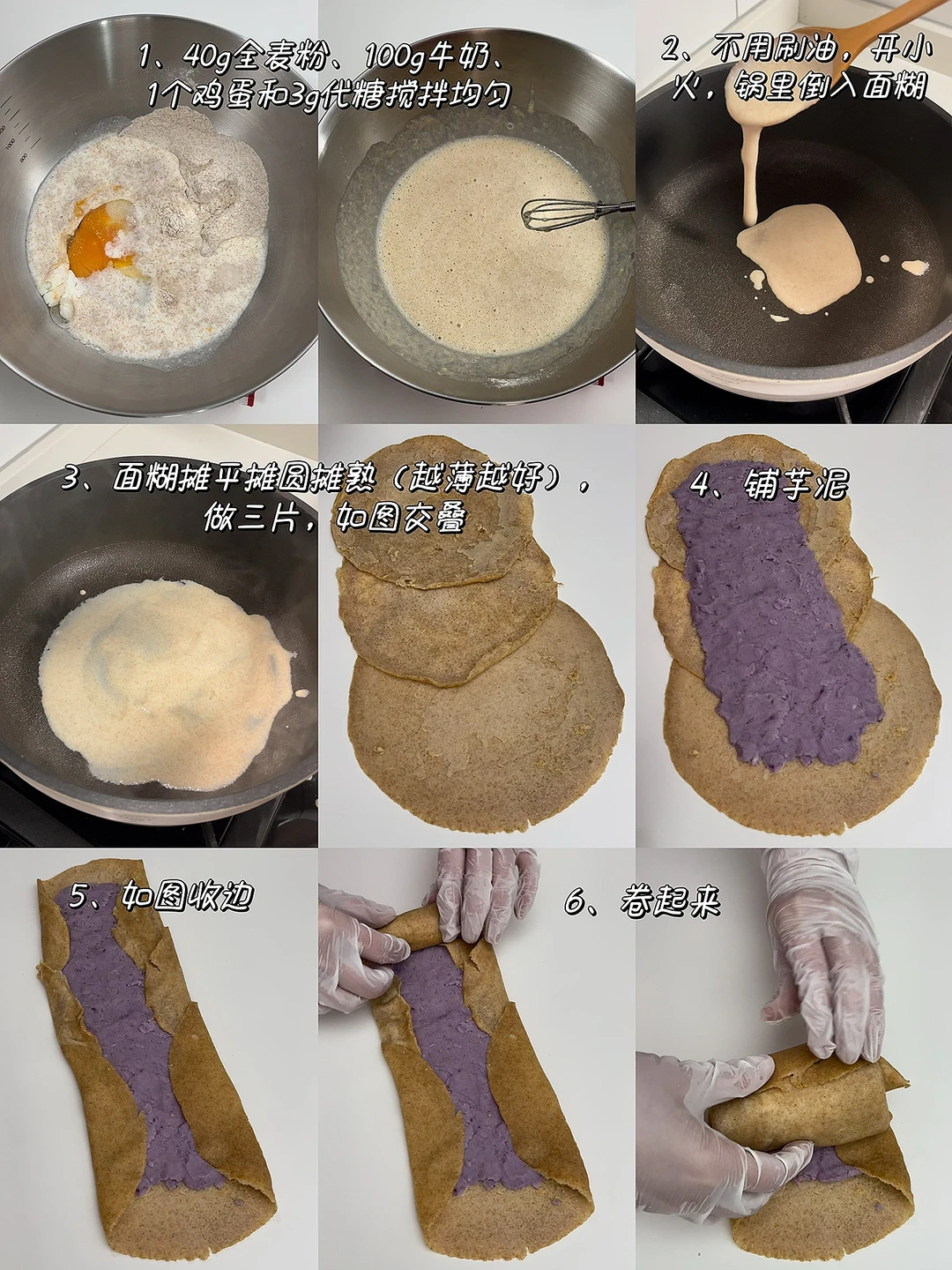 1、40g全麦粉、100g牛奶、1个鸡蛋和3g代糖搅拌均匀

2、不用刷油，开小火，锅里倒入面糊

3、面糊摊平摊圆摊熟（越薄越好），做三片，如图交叠

4、铺芋泥

5、如图收边

6、卷起来