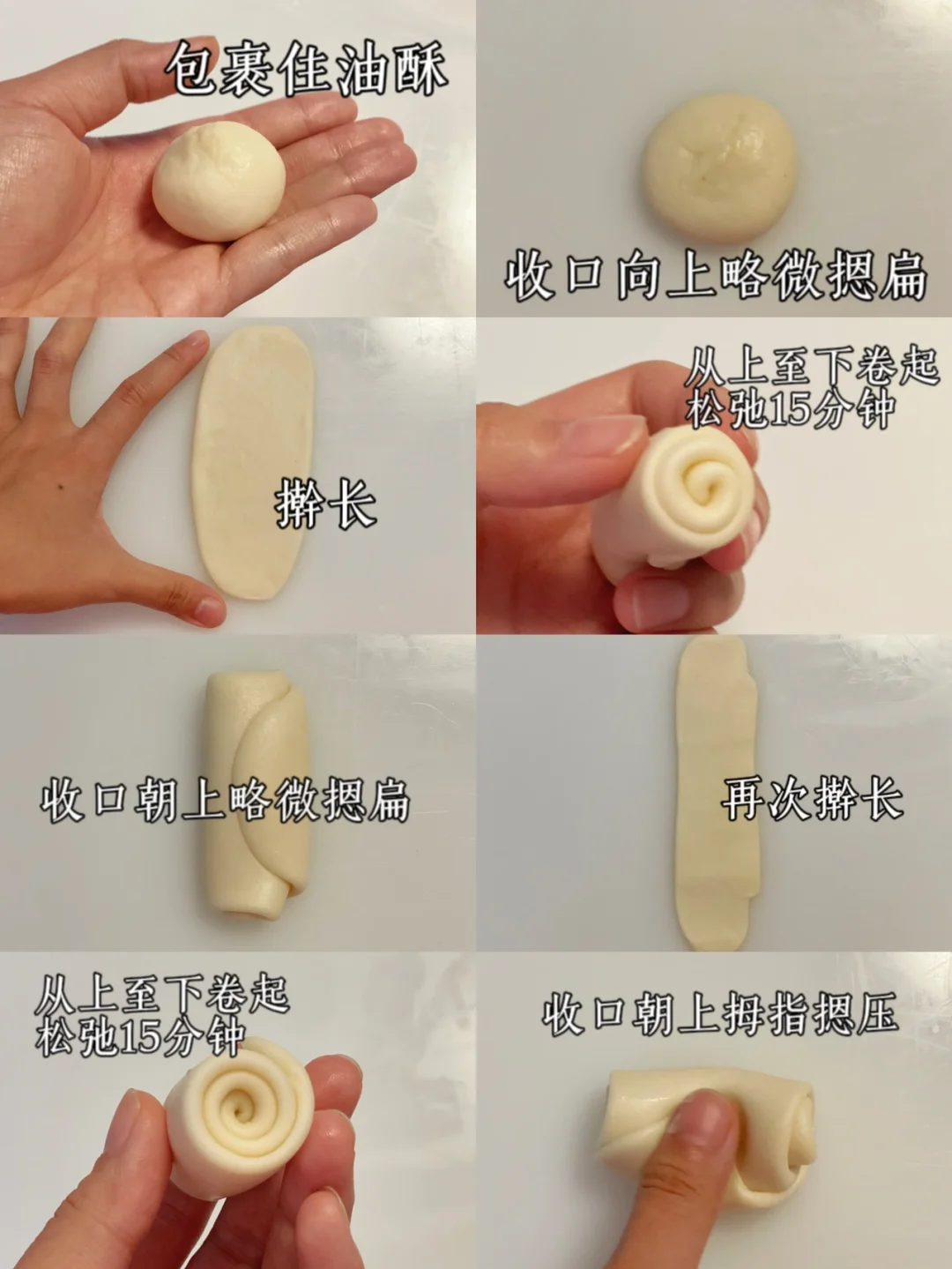 包裹住油酥

收口向上略微摁扁

擀长

从上至下卷起
松弛15分钟

收口朝上略微摁扁

再次擀长

从上至下卷起
松弛15分钟

收口朝上拇指摁压