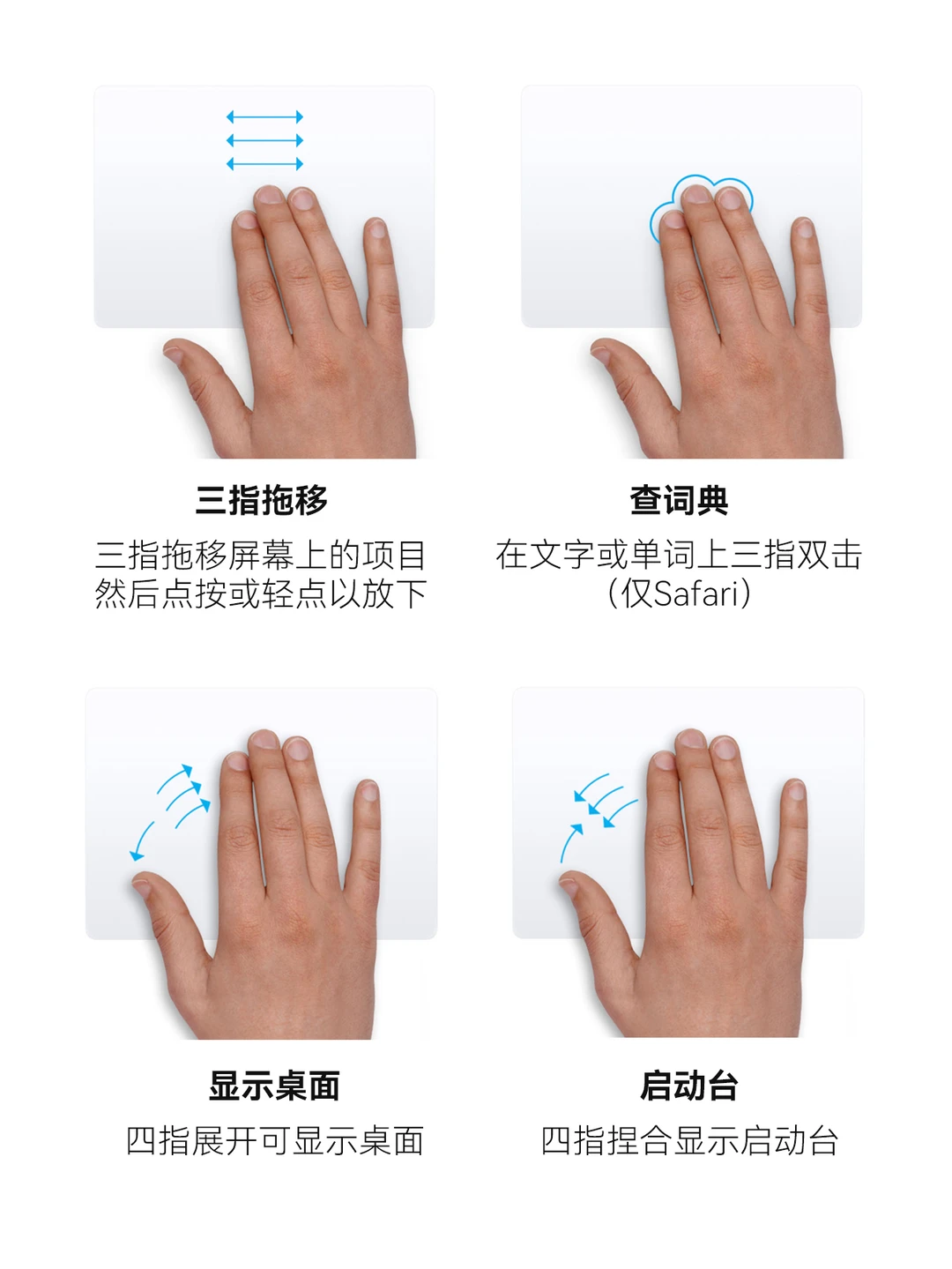 三指拖移

三指拖移屏幕上的项目
然后点按或轻点以放下

查词典

在文字或单词上三指双击
(仅Safari)

显示桌面

四指展开可显示桌面

启动台

四指捏合显示启动台