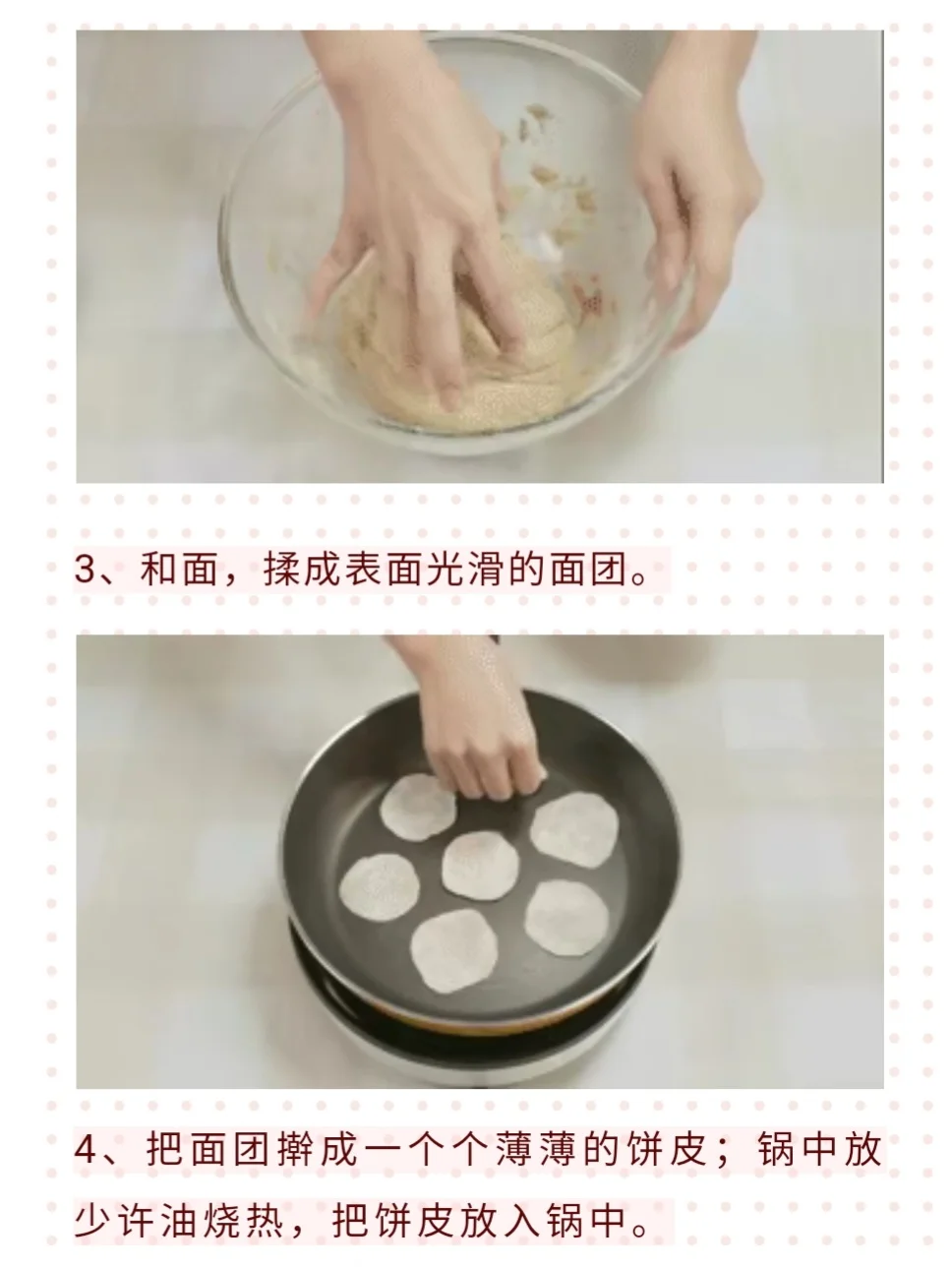 3、和面，揉成表面光滑的面团。

4、把面团擀成一个个薄薄的饼皮；锅中放少许油烧热，把饼皮放入锅中。