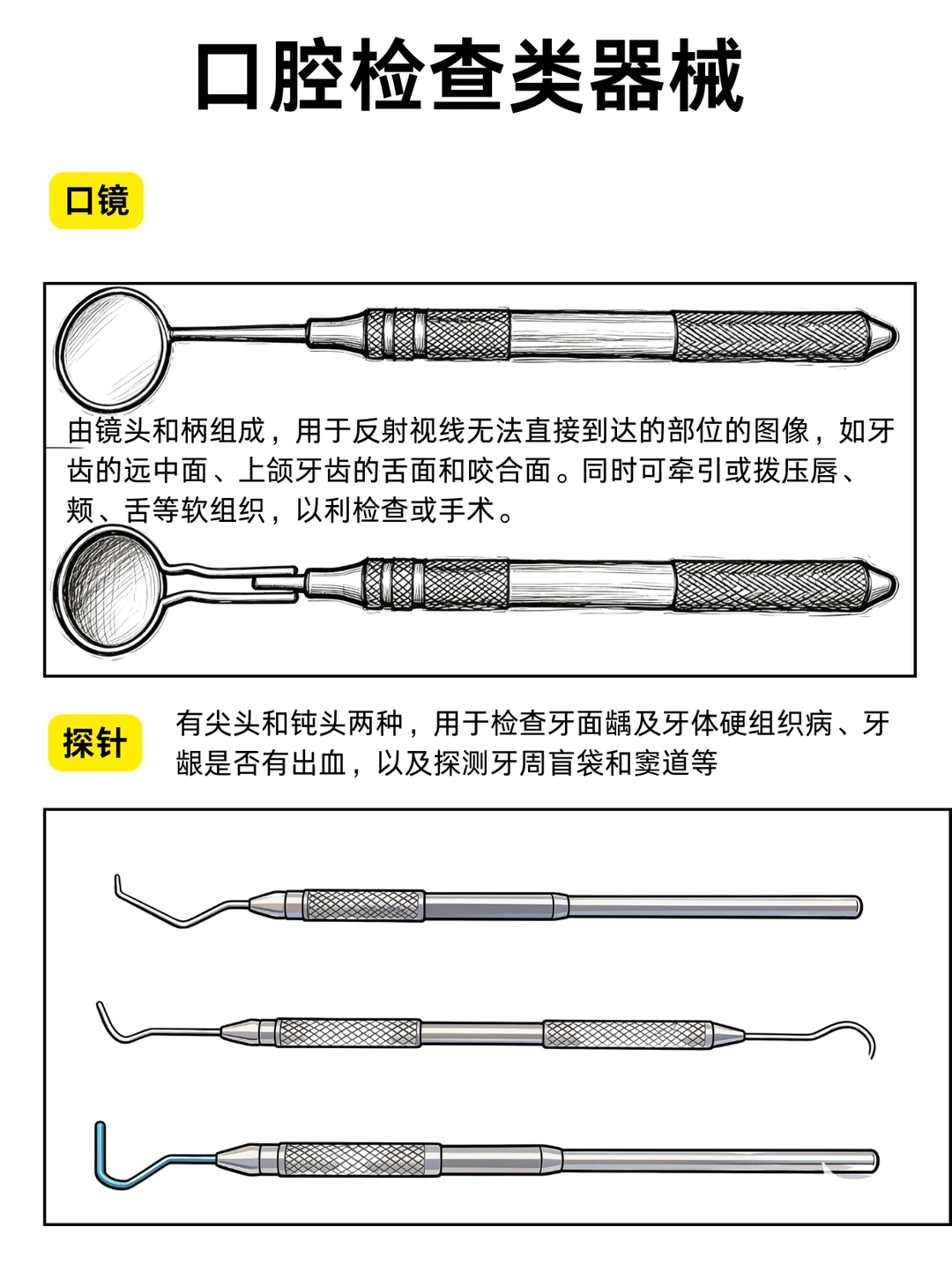 口腔检查类器械

口镜

由镜头和柄组成，用于反射视线无法直接到达的部位的图像，如牙齿的远中面、上颌牙齿的舌面和咬合面。同时可牵引或拨压唇、颊、舌等软组织，以利检查或手术。

探针

有尖头和钝头两种，用于检查牙面龋及牙体硬组织病、牙龈是否有出血，以及探测牙周盲袋和窦道等