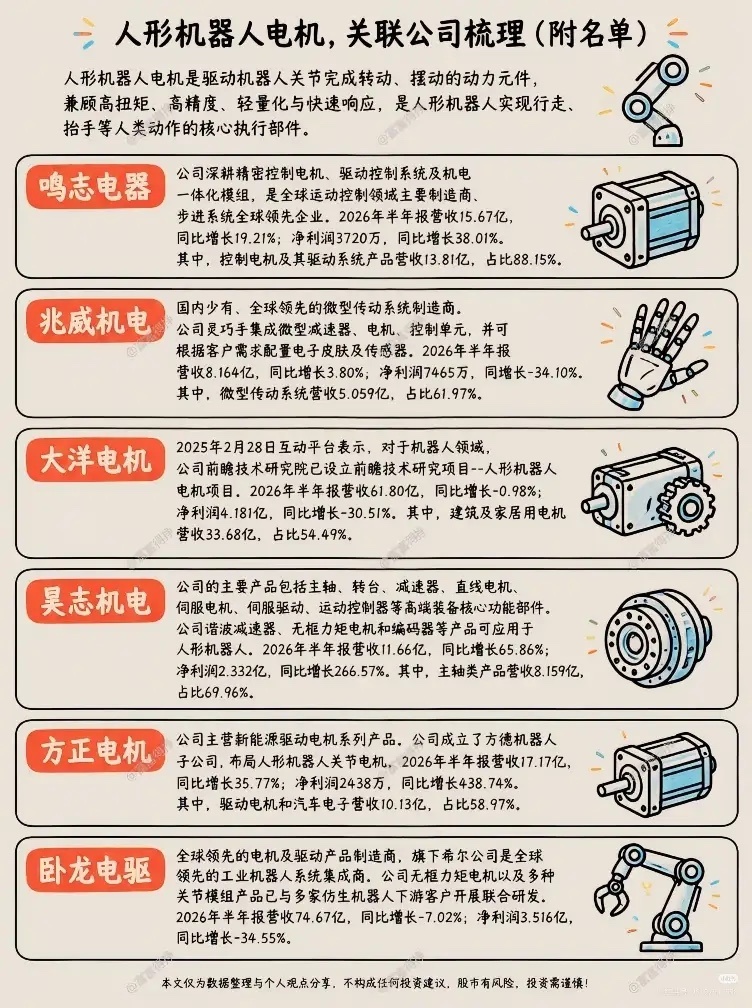 人形机器人电机，关联公司梳理（附名单）

人形机器人电机是驱动机器人关节完成转动、摆动的动力元件，兼顾高扭矩、高精度、轻量化与快速响应，是人形机器人实现行走、抬手等人类动作的核心执行部件。

鸣志电器

公司深耕精密控制电机、驱动控制系统及机电一体化模组，是全球运动控制领域主要制造商、步进系统全球领先企业。2026年半年报营收15.67亿，同比增长19.21%；净利润3720万，同比增长38.01%。其中，控制电机及其驱动系统产品营收13.81亿，占比88.15%。

兆威机电

国内少有、全球领先的微型传动系统制造商。公司灵巧手集成微型减速器、电机、控制单元，并可根据客户需求配置电子皮肤及传感器。2026年半年报营收8.164亿，同比增长3.80%；净利润7465万，同增长-34.10%。其中，微型传动系统营收5.059亿，占比61.97%。

大洋电机

2025年2月28日互动平台表示，对于机器人领域，公司前瞻技术研究院已设立前瞻技术研究项目--人形机器人电机项目。2026年半年报营收61.80亿，同比增长-0.98%；净利润4.181亿，同比增长-30.51%。其中，建筑及家居用电机营收33.68亿，占比54.49%。

昊志机电

公司的主要产品包括主轴、转台、减速器、直线电机、伺服电机、伺服驱动、运动控制器等高端装备核心功能部件。公司谐波减速器、无框力矩电机和编码器等产品可应用于人形机器人。2026年半年报营收11.66亿，同比增长65.86%；净利润2.332亿，同比增长266.57%。其中，主轴类产品营收8.159亿，占比69.96%。

方正电机

公司主营新能源驱动电机系列产品。公司成立了方德机器人子公司，布局人形机器人关节电机。2026年半年报营收17.17亿，同比增长35.77%；净利润2438万，同比增长438.74%。其中，驱动电机和汽车电子营收10.13亿，占比58.97%。

卧龙电驱

全球领先的电机及驱动产品制造商，旗下希尔公司是全球领先的工业机器人系统集成商。公司无框力矩电机以及多种关节模组产品已与多家仿生机器人下游客户开展联合研发。2026年半年报营收74.67亿，同比增长-7.02%；净利润3.516亿，同比增长-34.55%。

本文仅为数据整理与个人观点分享，不构成任何投资建议，股市有风险，投资需谨慎！