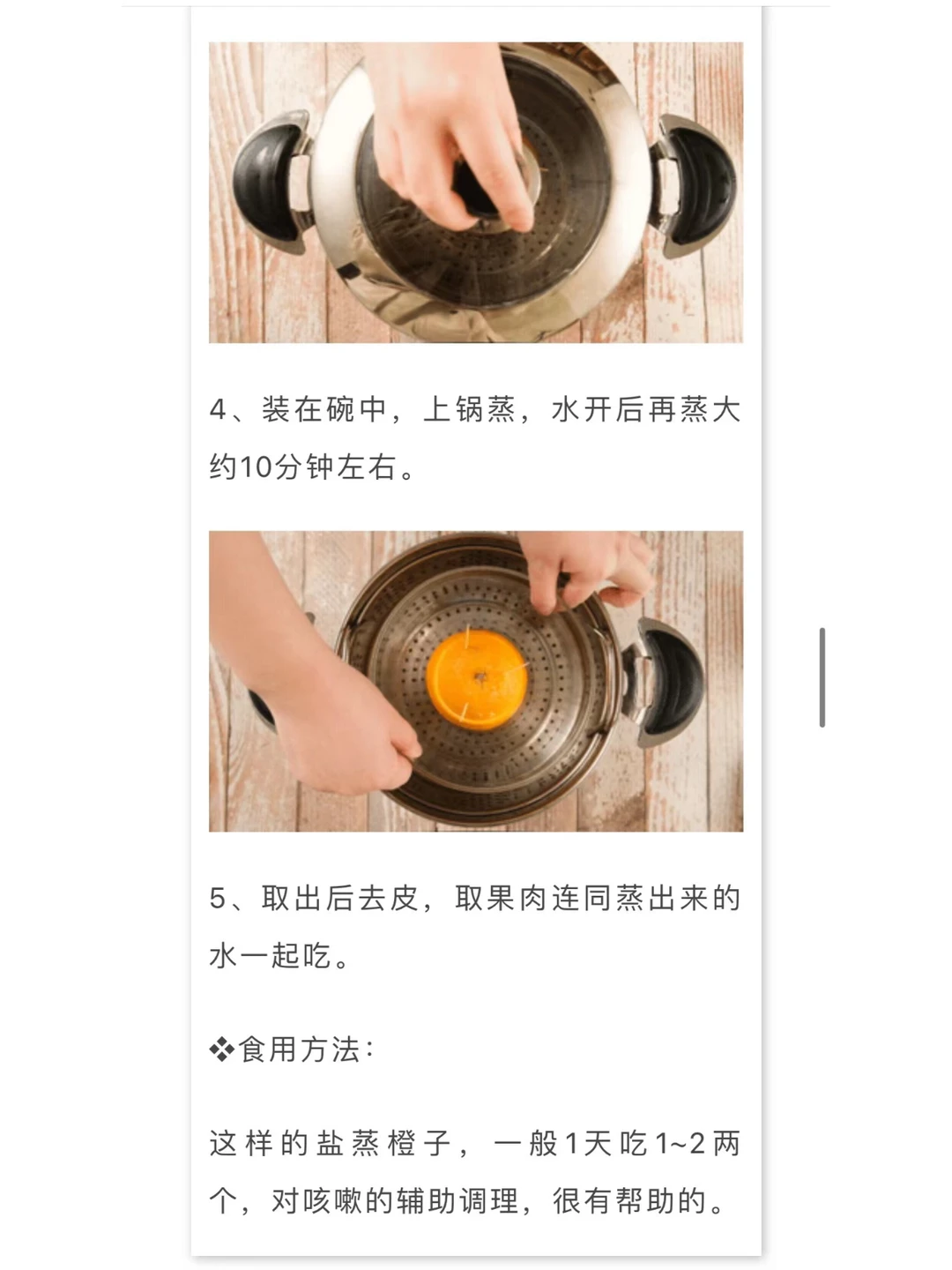 4、装在碗中，上锅蒸，水开后再蒸大约10分钟左右。

5、取出后去皮，取果肉连同蒸出来的水一起吃。

❖食用方法：

这样的盐蒸橙子，一般1天吃1~2两个，对咳嗽的辅助调理，很有帮助的。