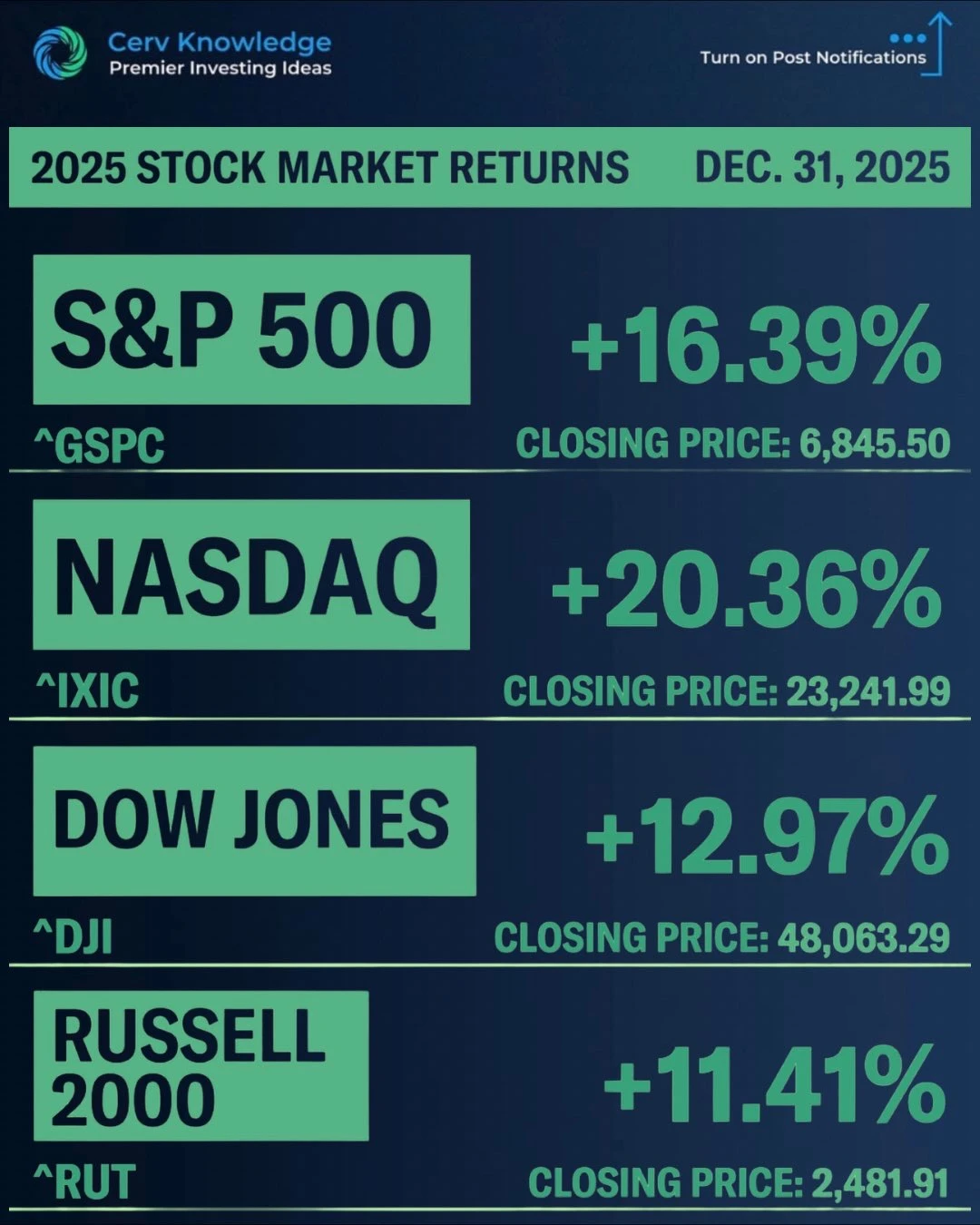 Cerv Knowledge
Premier Investing Ideas

Turn on Post Notifications

2025 STOCK MARKET RETURNS DEC. 31, 2025

S&P 500

+16.39%

^GSPC

CLOSING PRICE: 6,845.50

NASDAQ

+20.36%

^IXIC

CLOSING PRICE: 23,241.99

DOW JONES

+12.97%

^DJI

CLOSING PRICE: 48,063.29

RUSSELL 2000

+11.41%

^RUT

CLOSING PRICE: 2,481.91