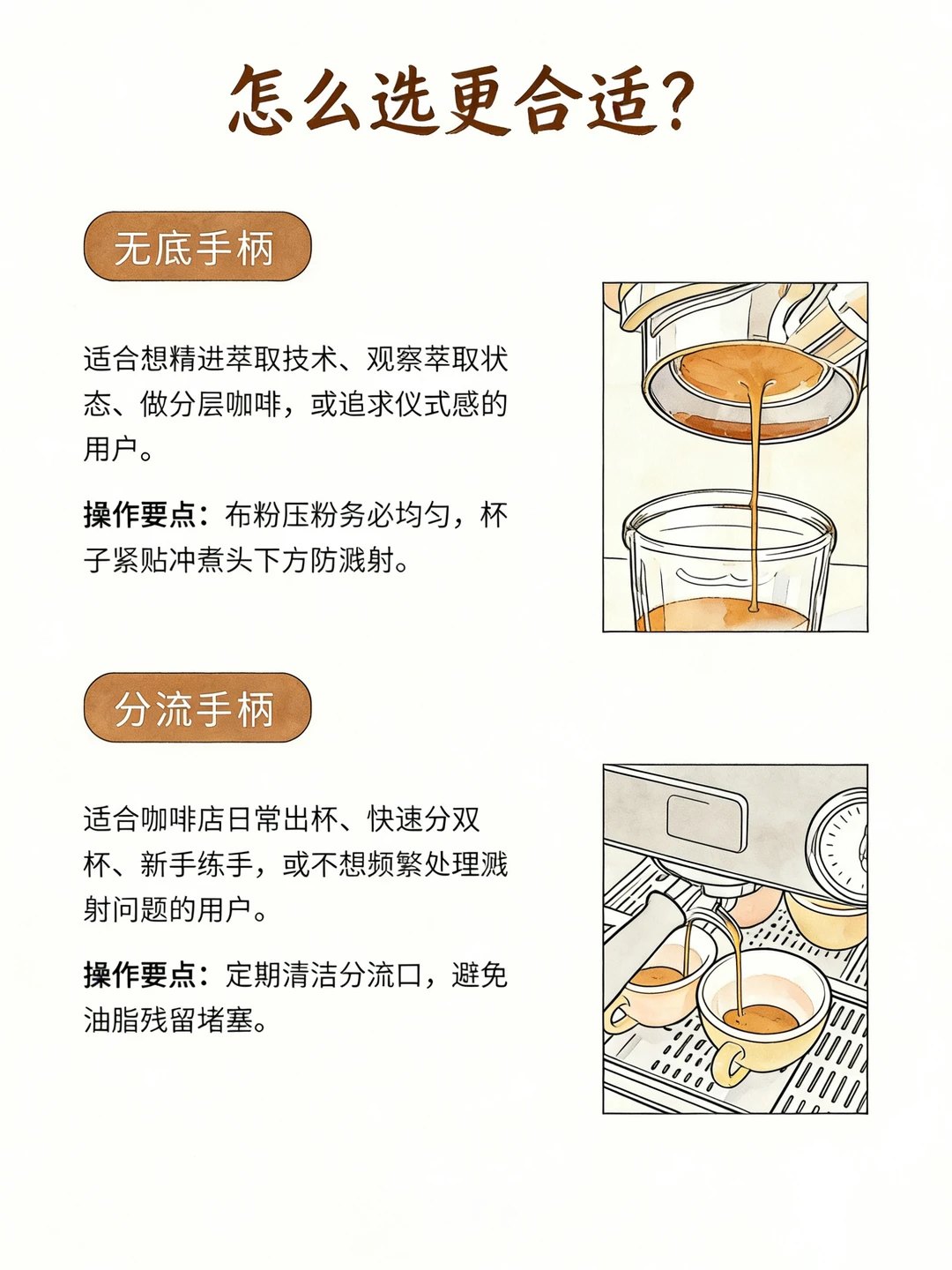 怎么选更合适?

无底手柄

适合想精进萃取技术、观察萃取状态、做分层咖啡，或追求仪式感的用户。

操作要点：布粉压粉务必均匀，杯子紧贴冲煮头下方防溅射。

分流手柄

适合咖啡店日常出杯、快速分双杯、新手练手，或不想频繁处理溅射问题的用户。

操作要点：定期清洁分流口，避免油脂残留堵塞。