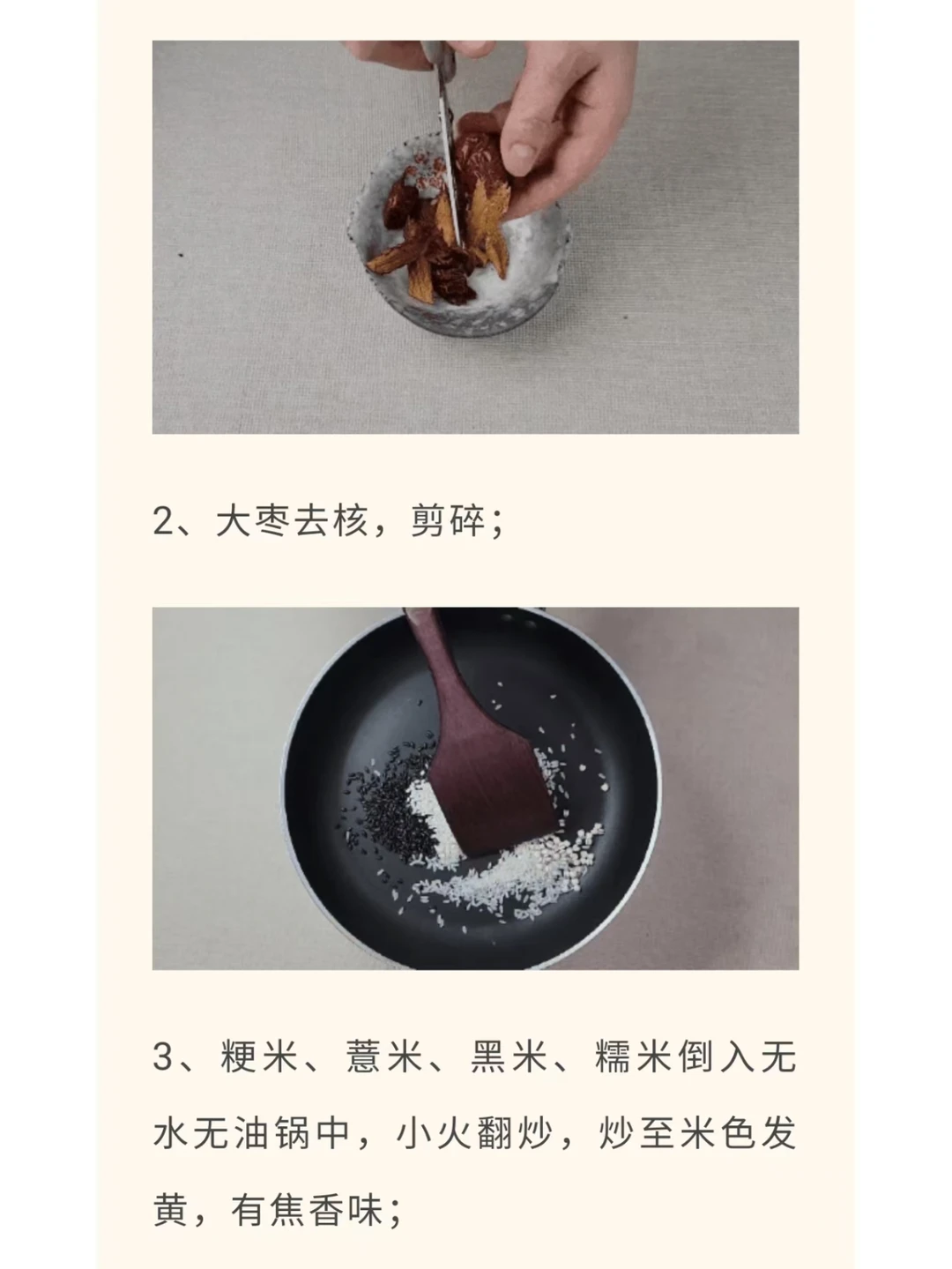 2、大枣去核，剪碎；

3、粳米、薏米、黑米、糯米倒入无水无油锅中，小火翻炒，炒至米色发黄，有焦香味；